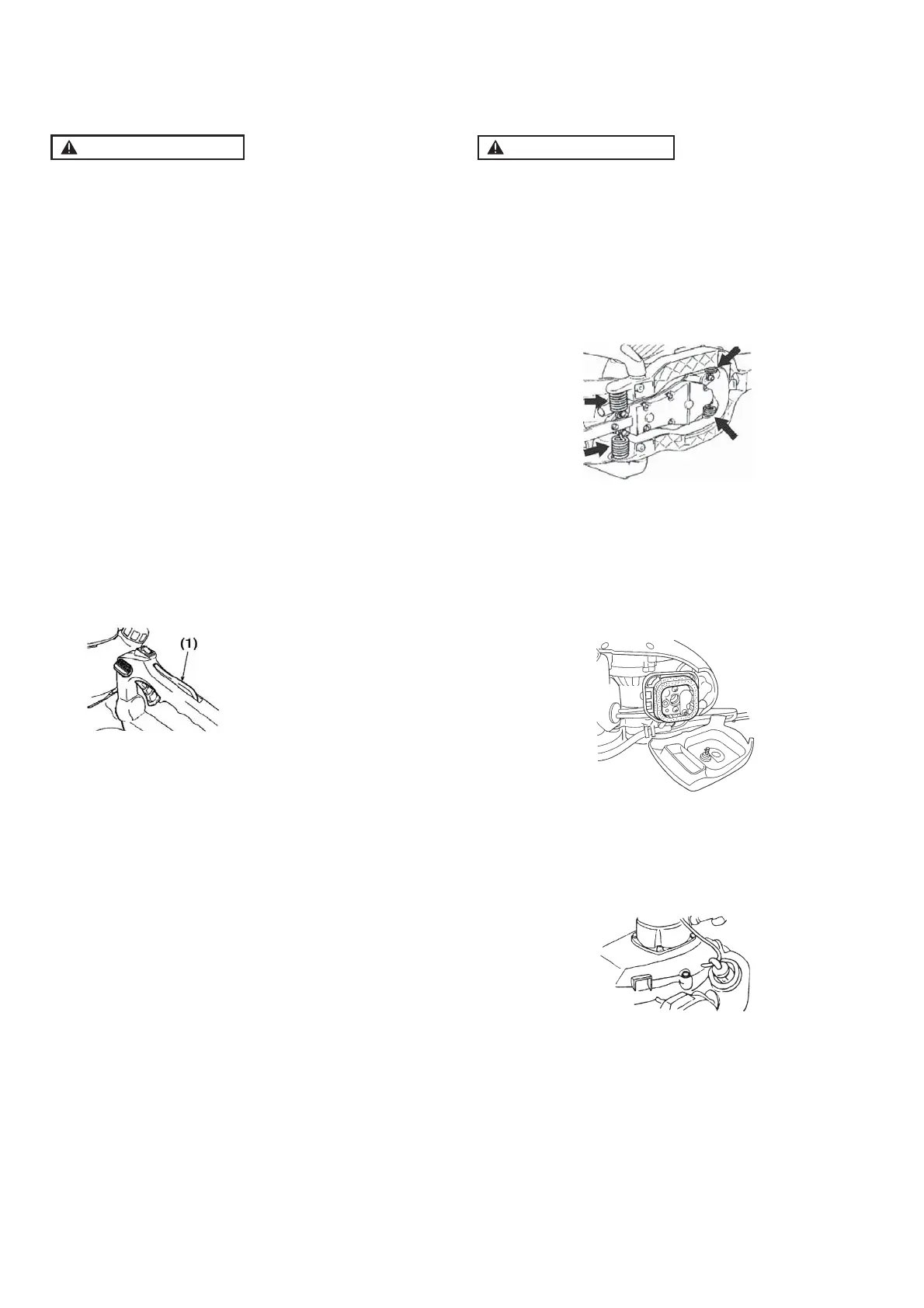 (1)