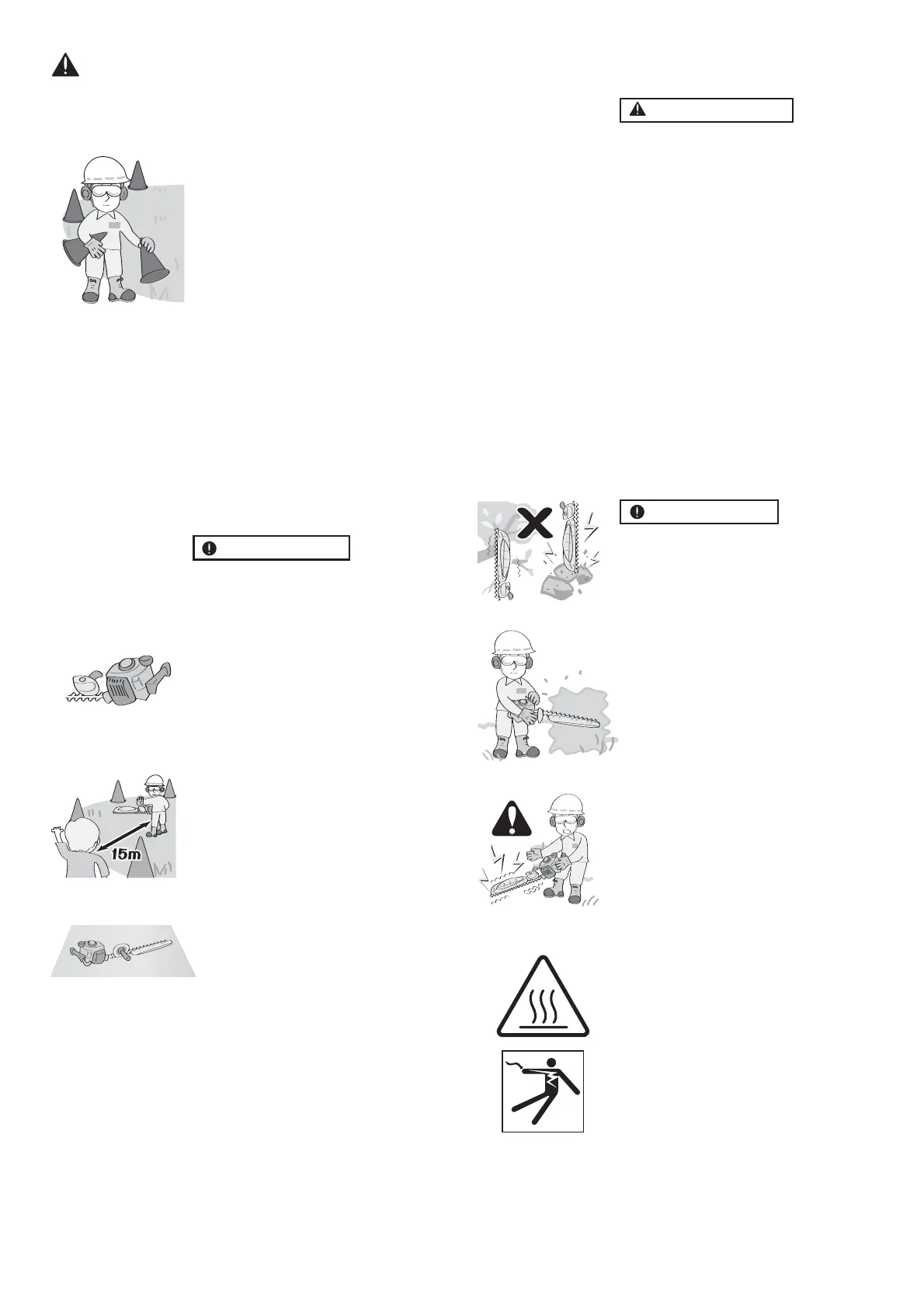 15m