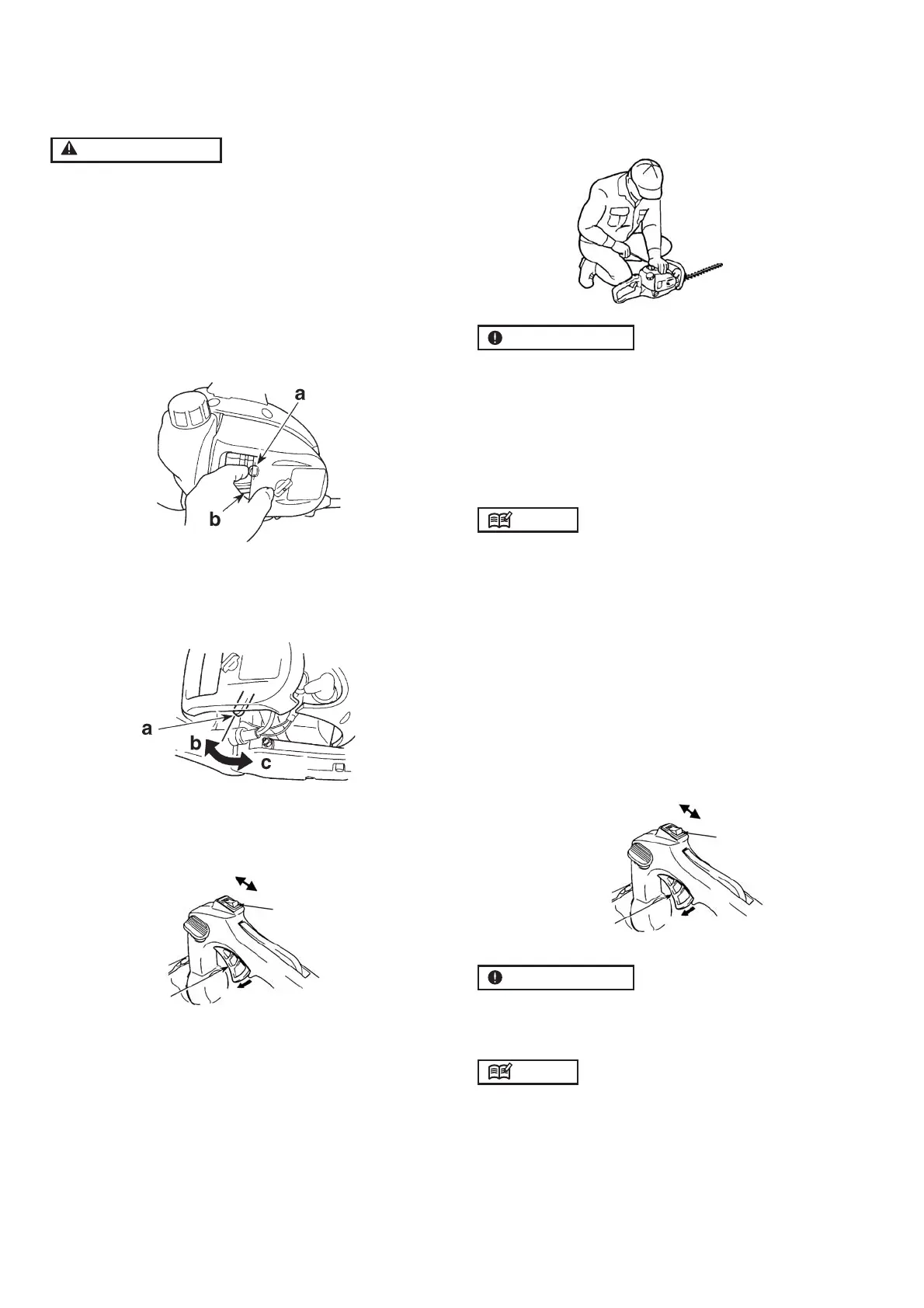 a

b

a

b

c