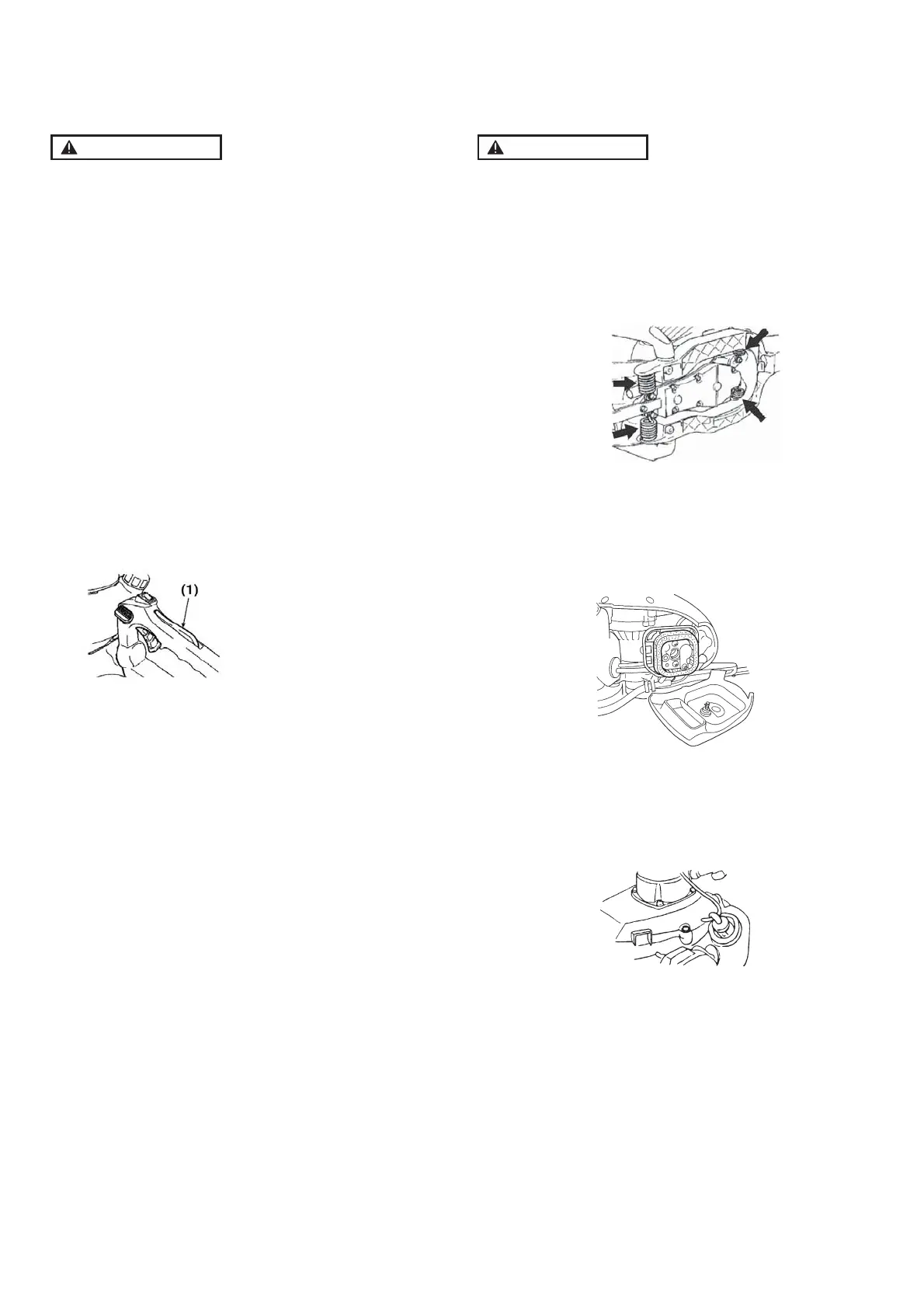 (1)