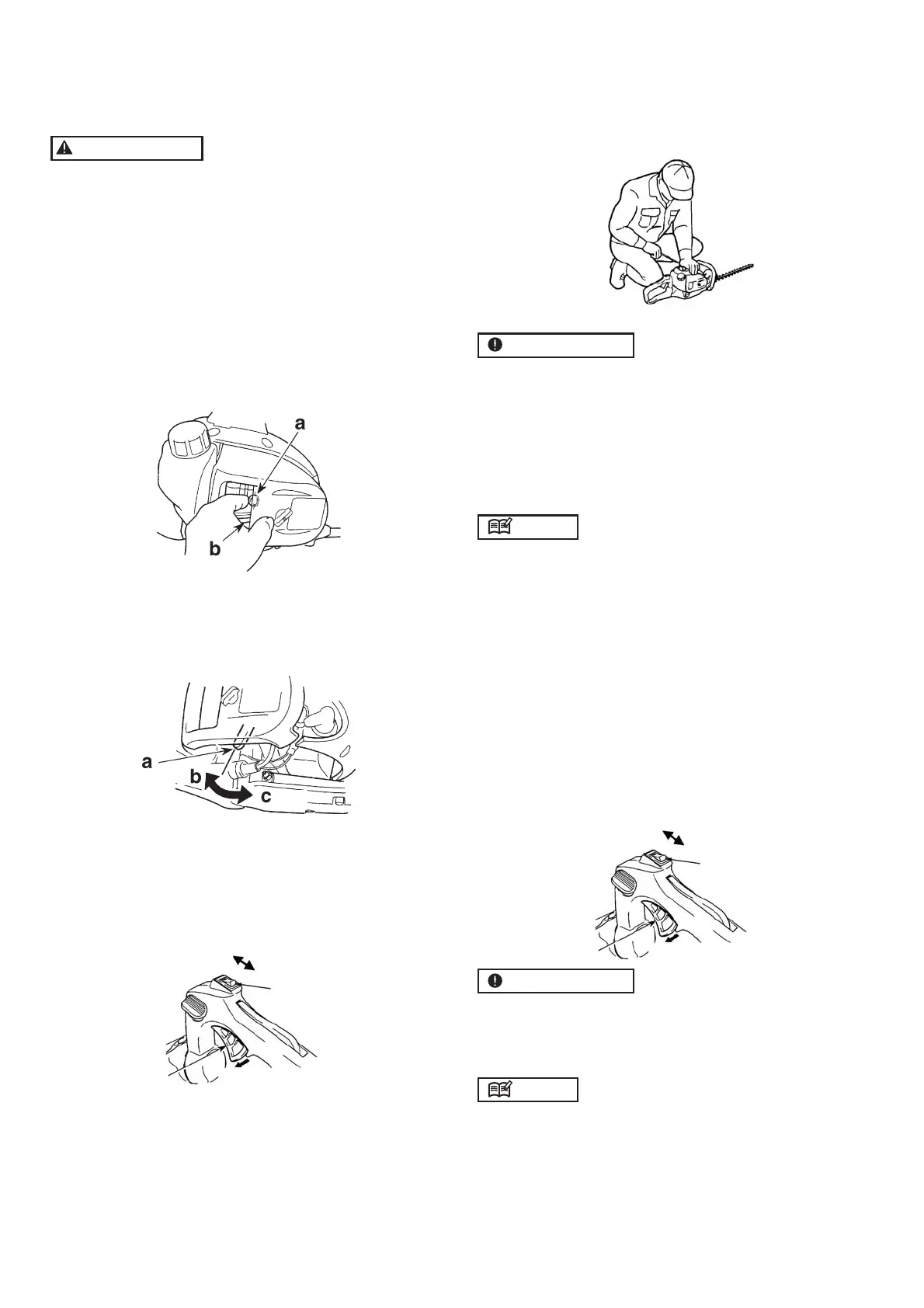 a

b

a

b

c