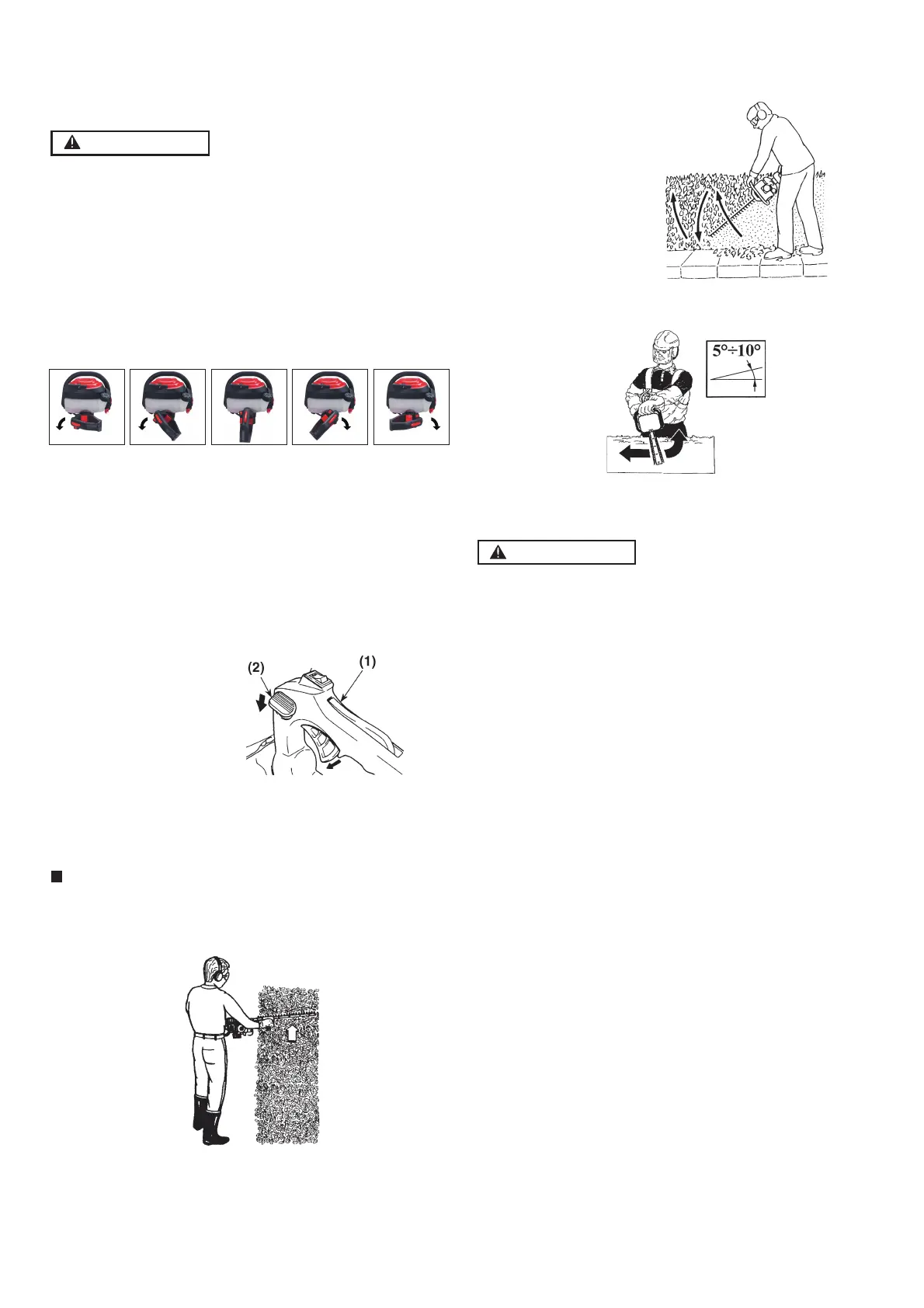 (2)

(1)

5°÷10°