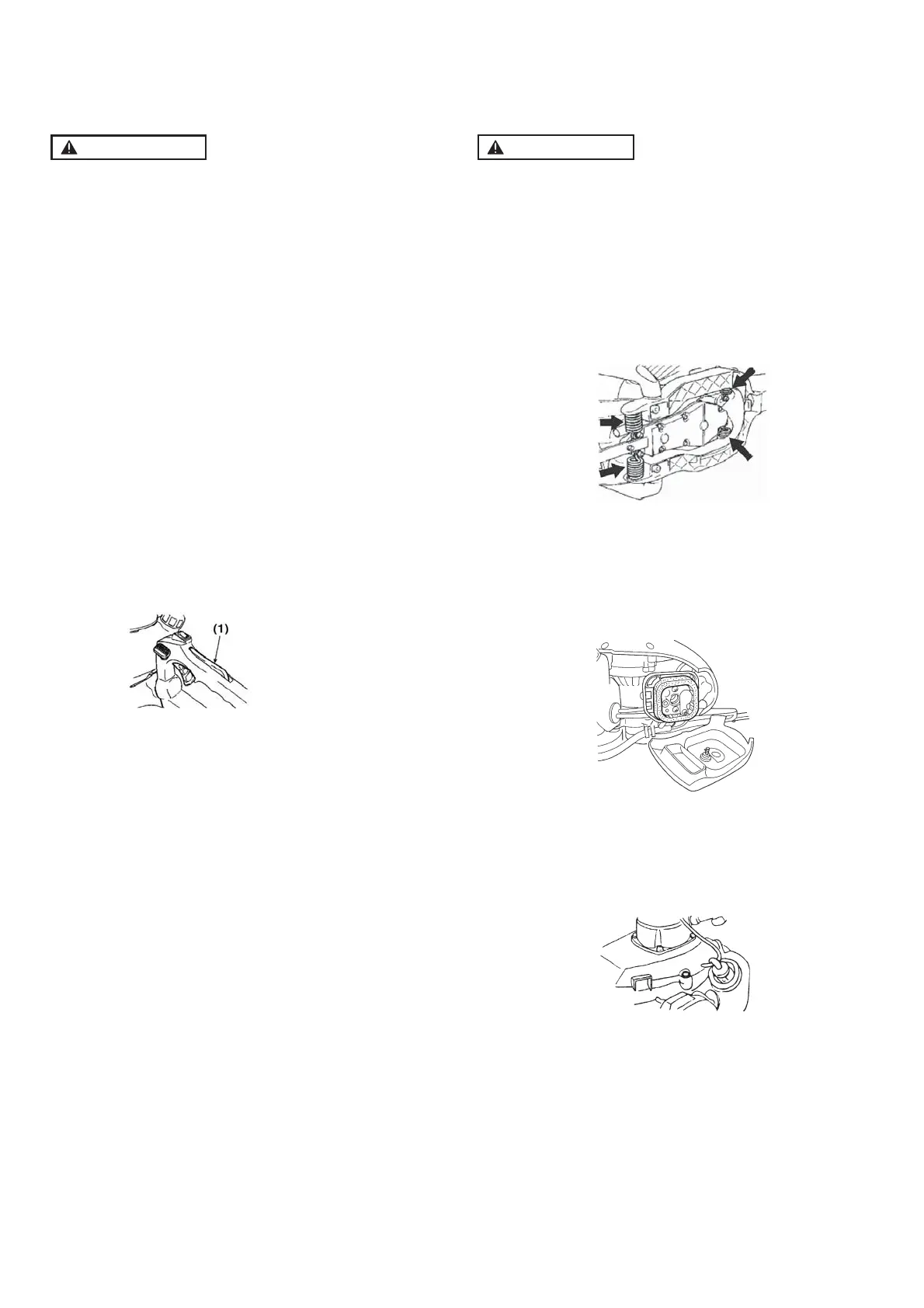 (1)