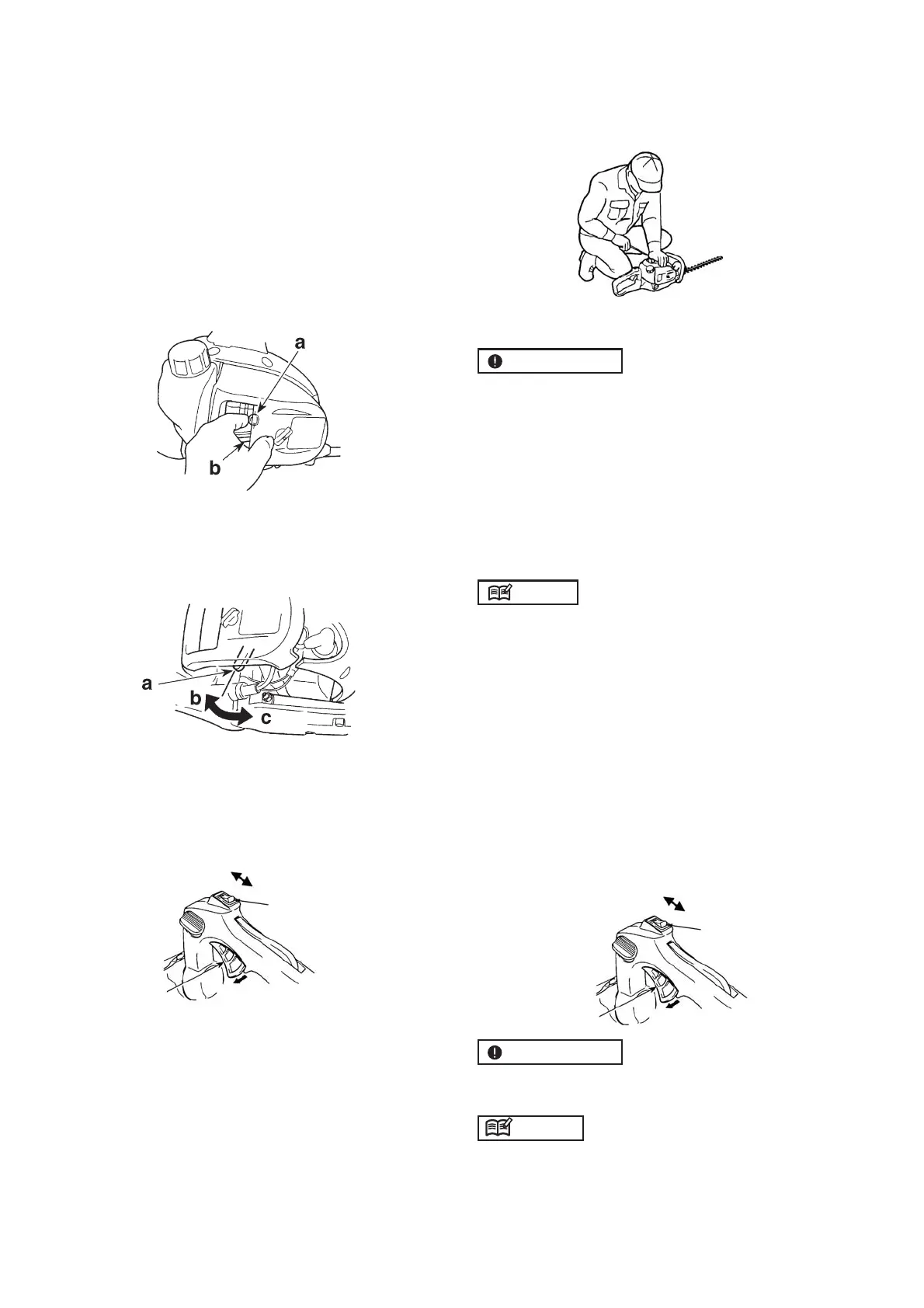 a

b

a

b

c