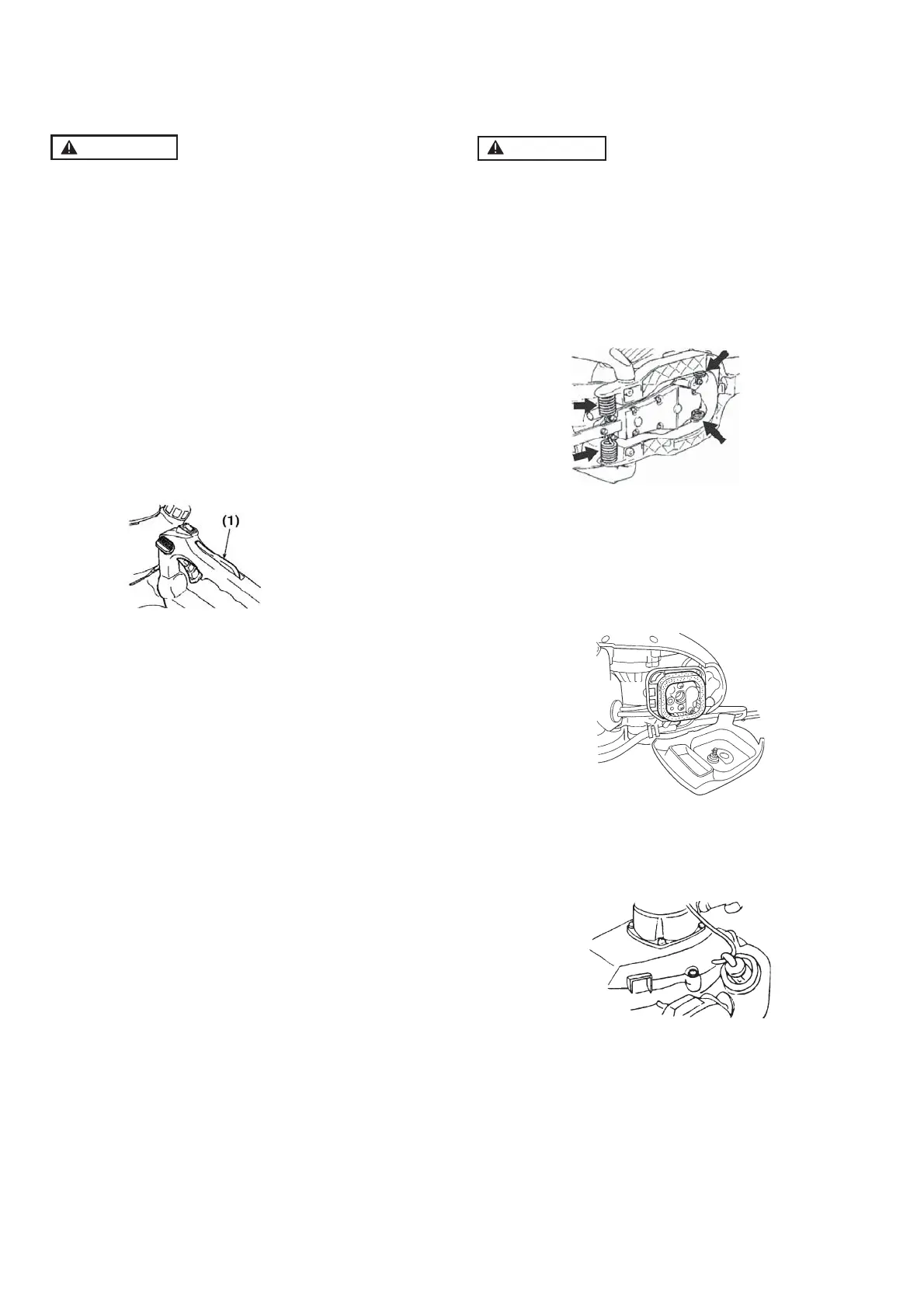 (1)