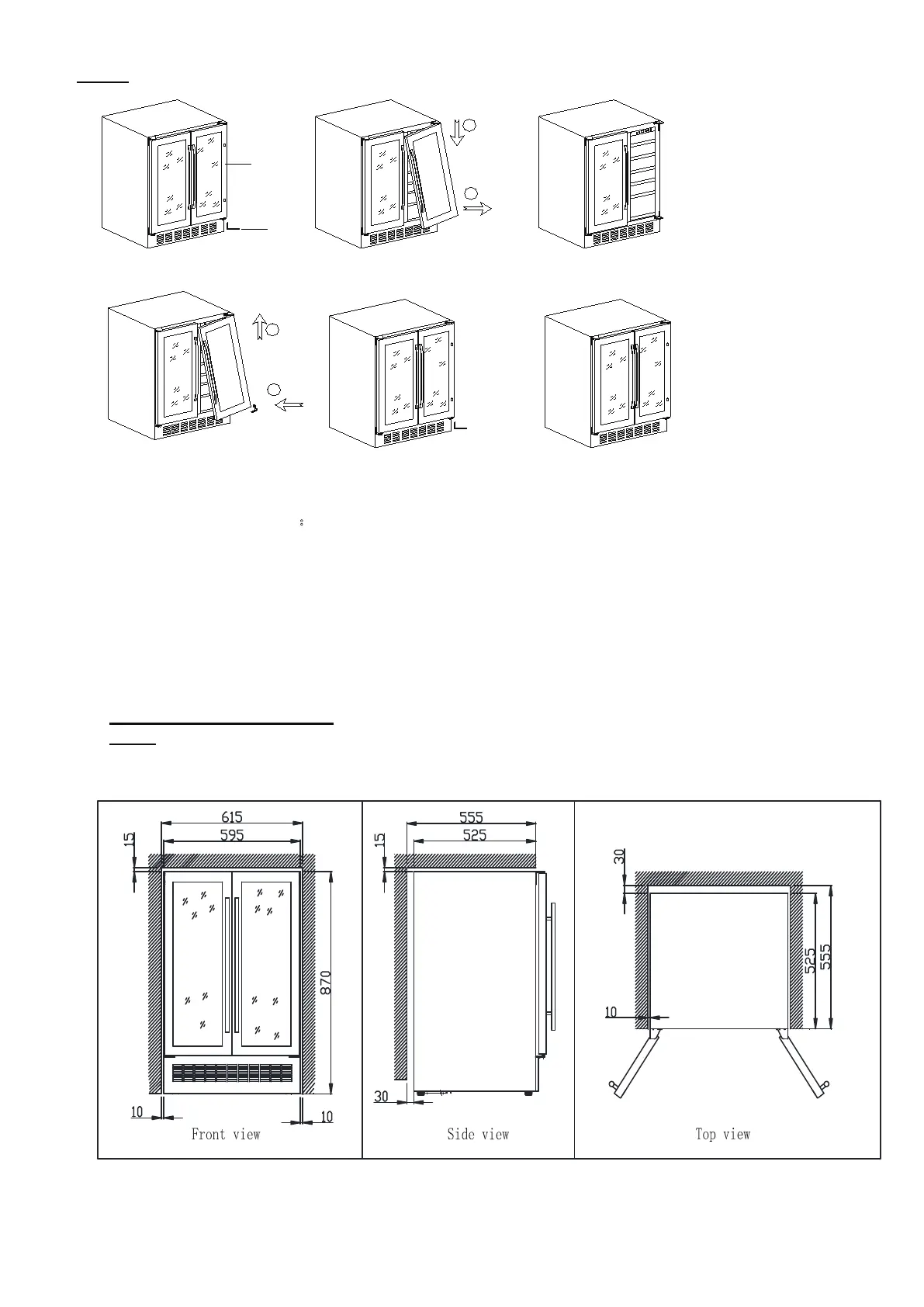 615
595
15
870
10
10
Front view

555
525
15
30
Side view

30
525
555
10
Top view