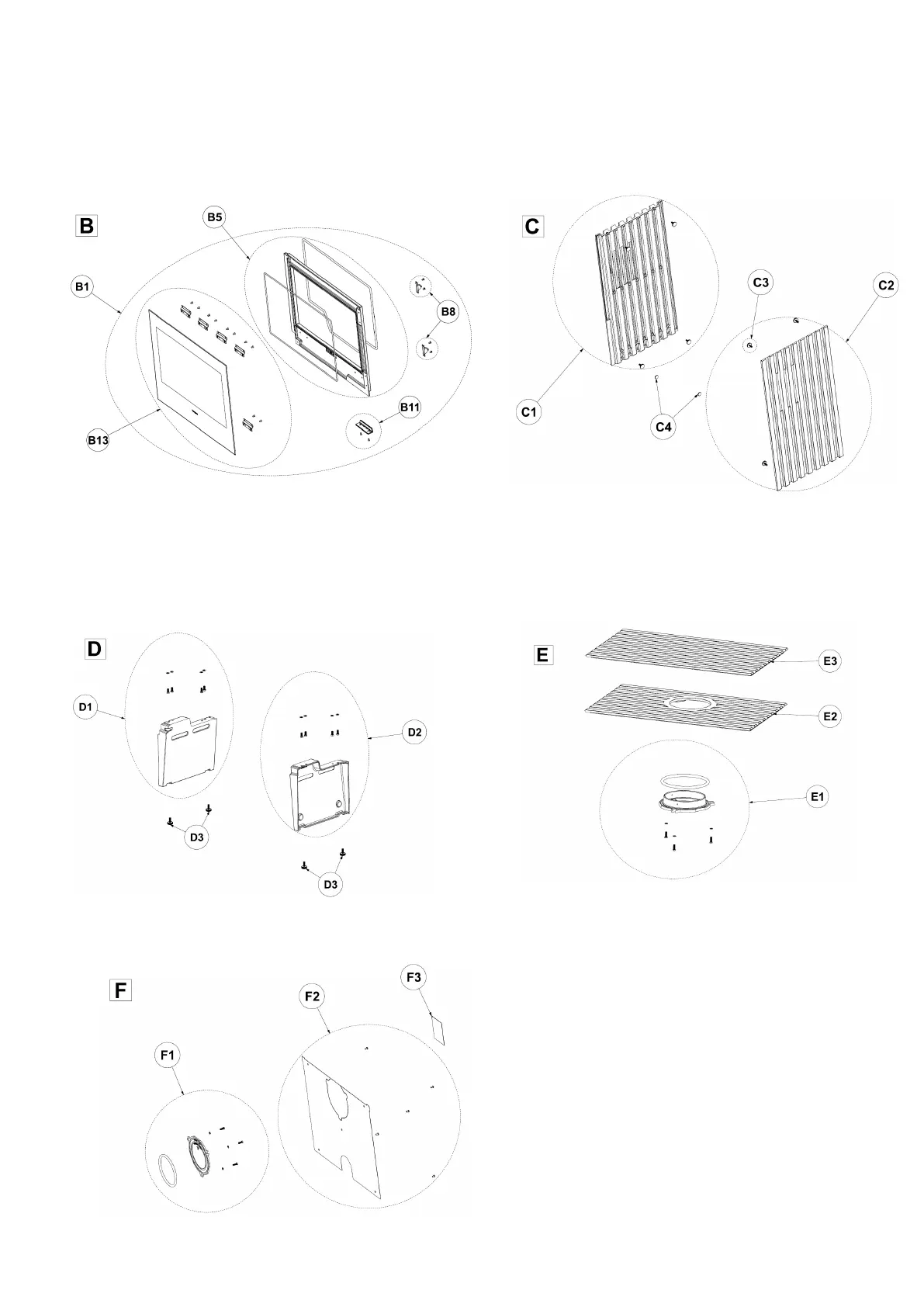 B
B5
B1
B8
B11
B13

C
C3
C2
C1
C4

D
D1
D2
D3
D3

E
E3
E2
E1

F
F3
F2
F1