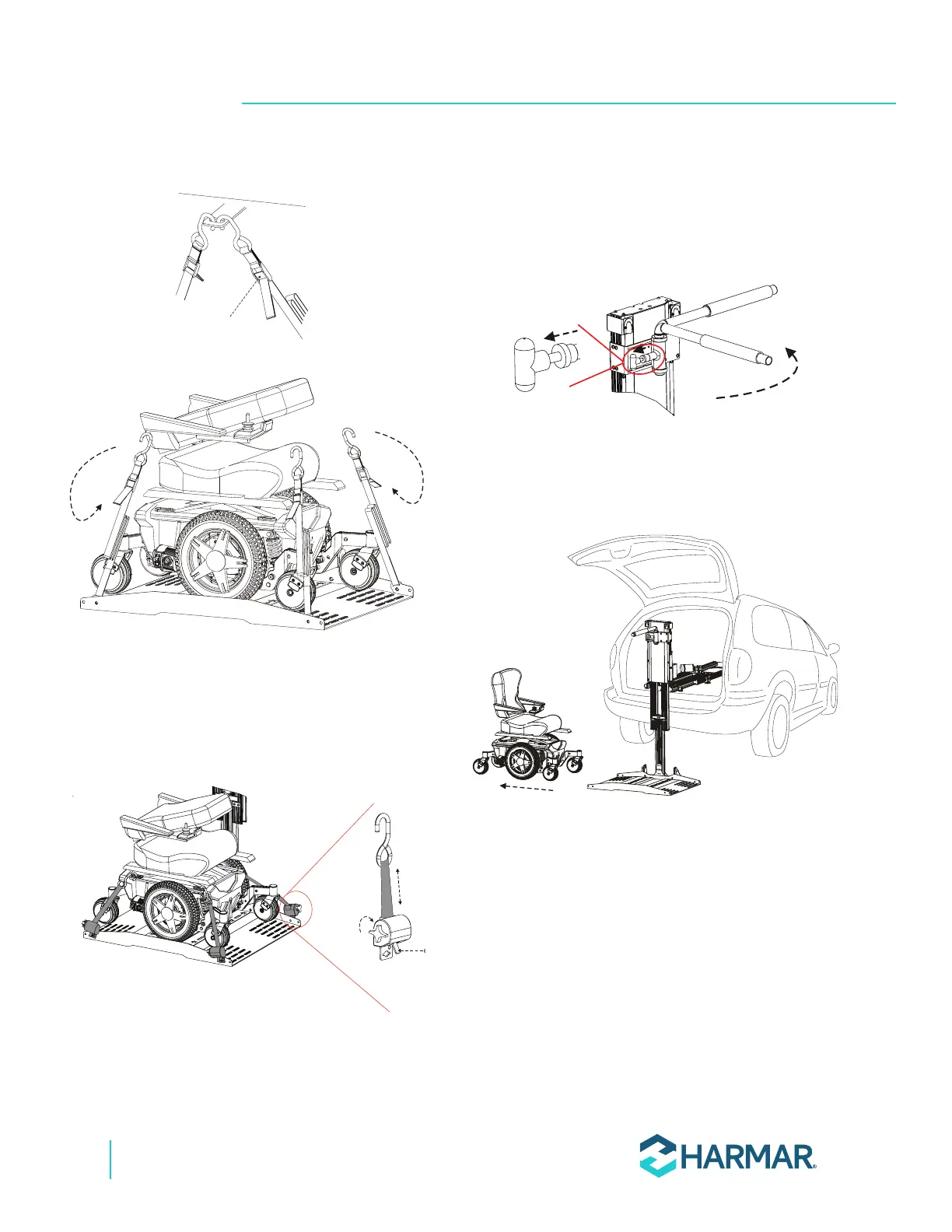 HARMAR®