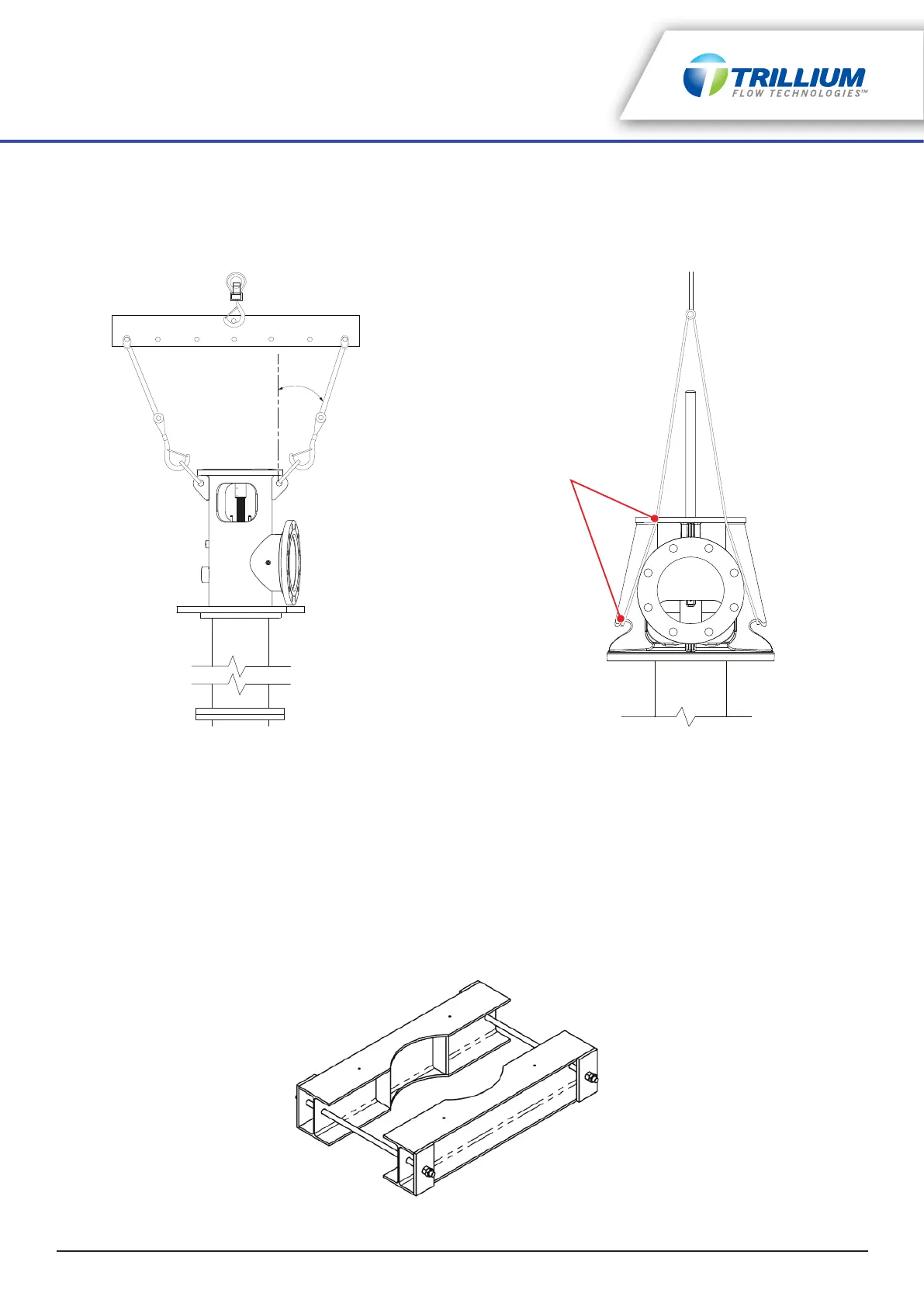 TRILLIUM
FLOW TECHNOLOGIES™