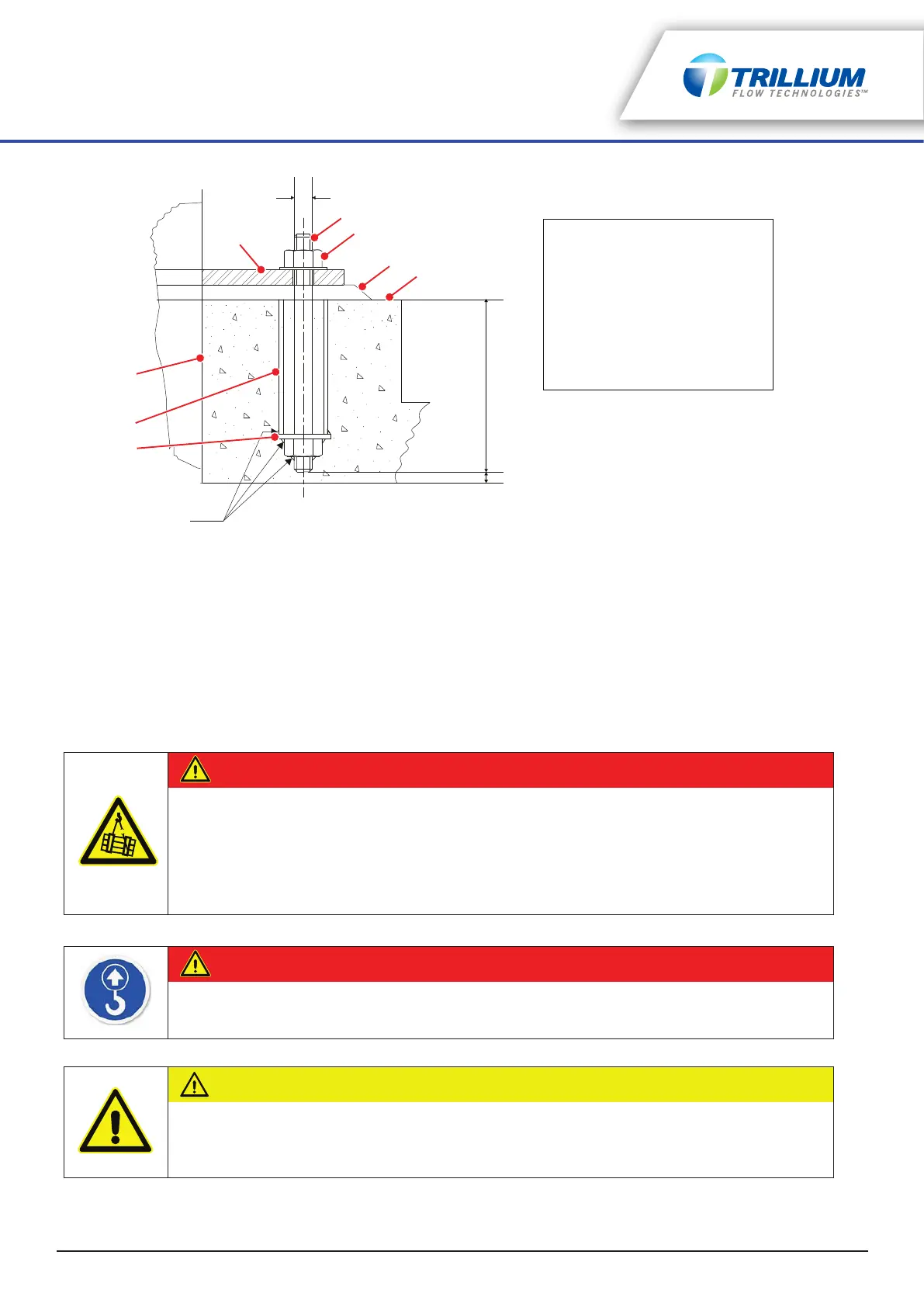 TRILLIUM
FLOW TECHNOLOGIES™