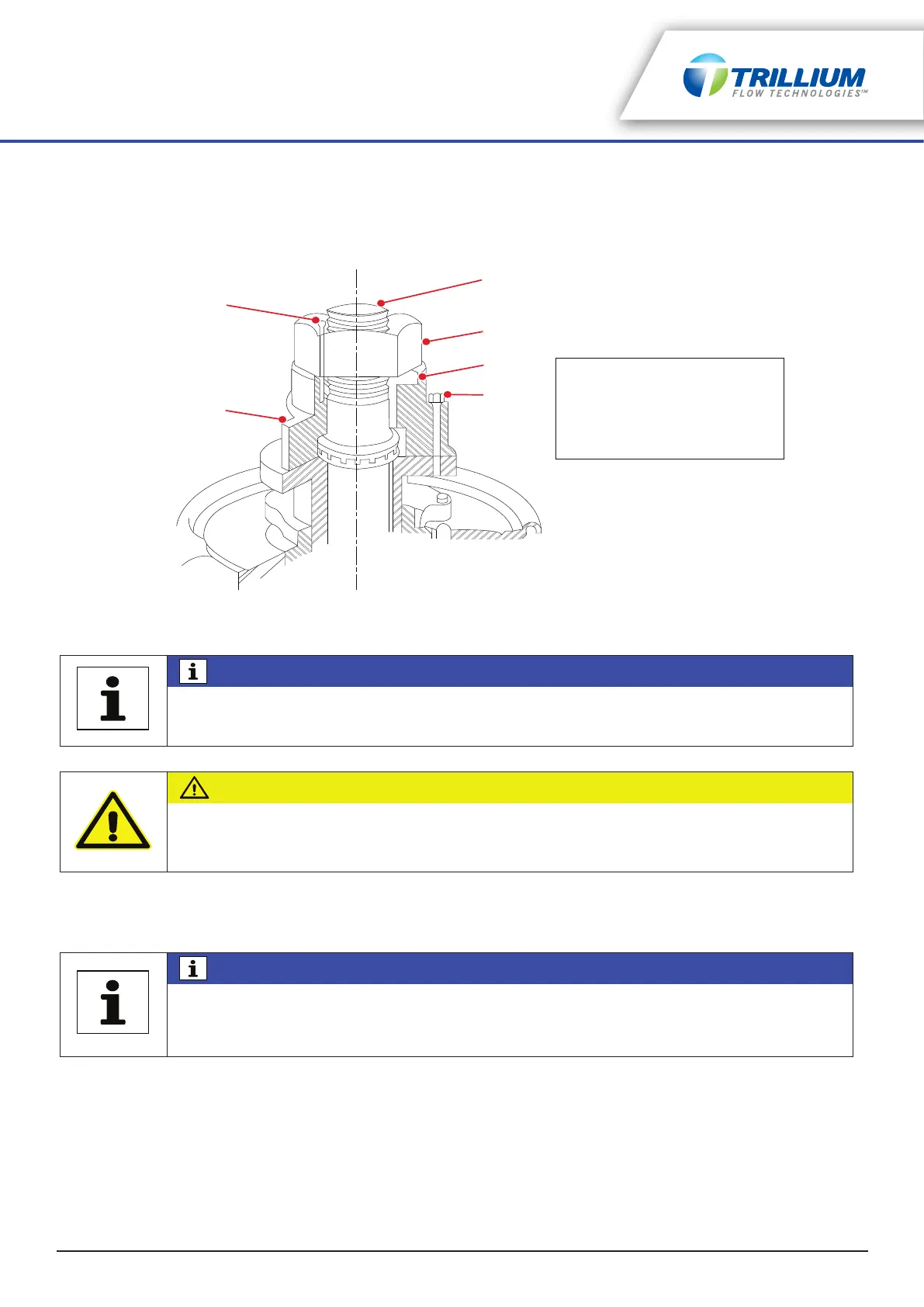 TRILLIUM
FLOW TECHNOLOGIES™