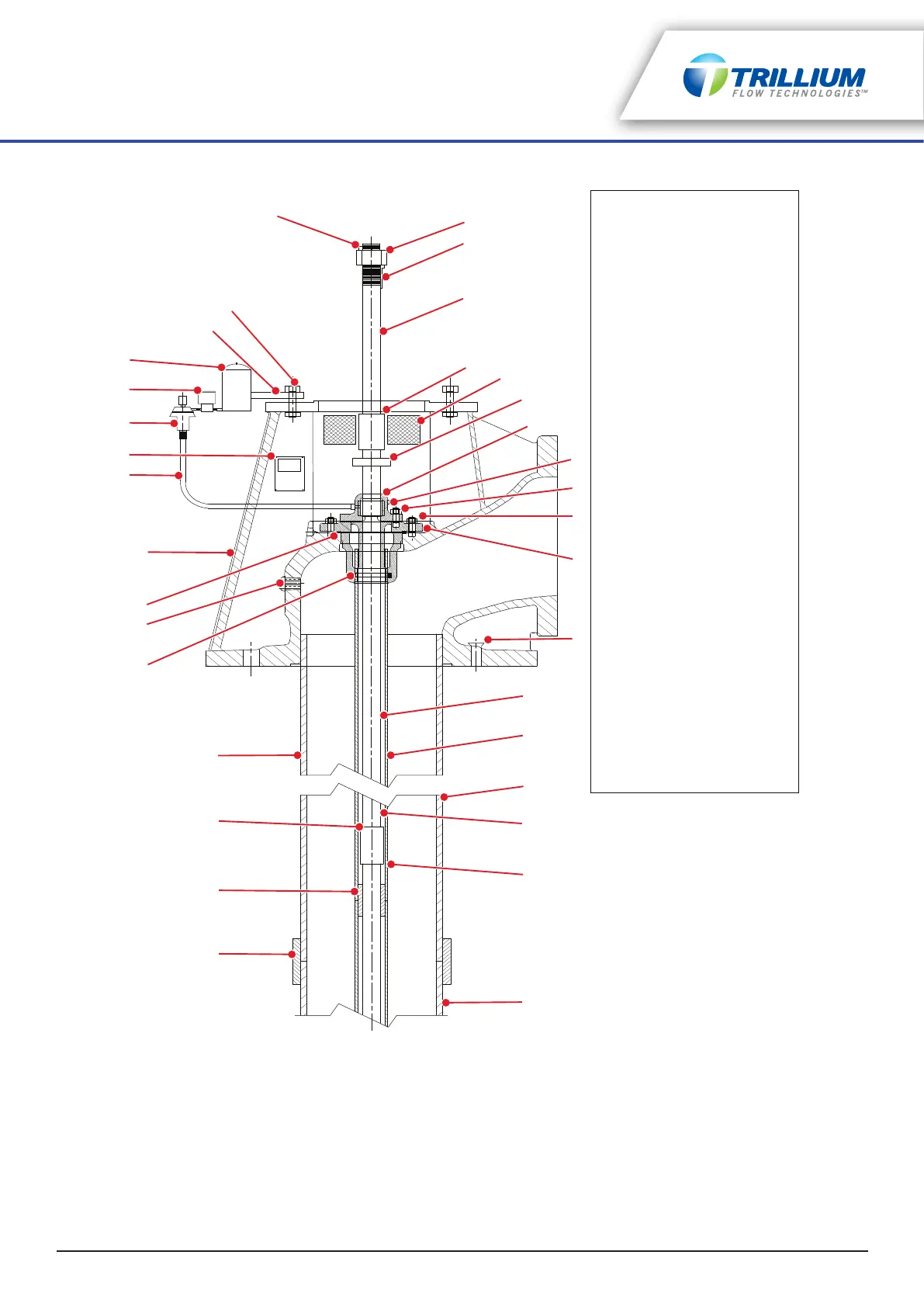 TRILLIUM
FLOW TECHNOLOGIES™