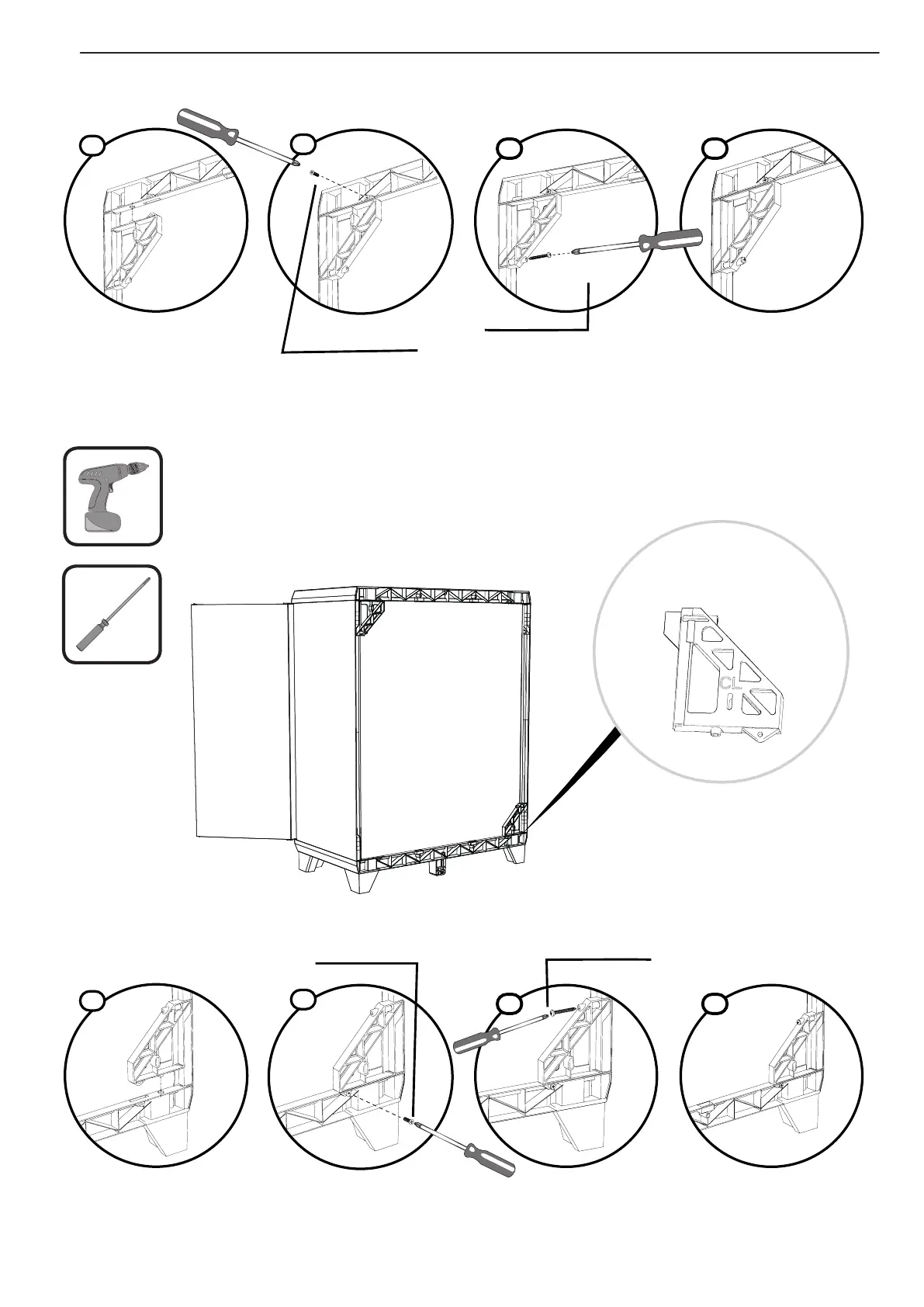 CL