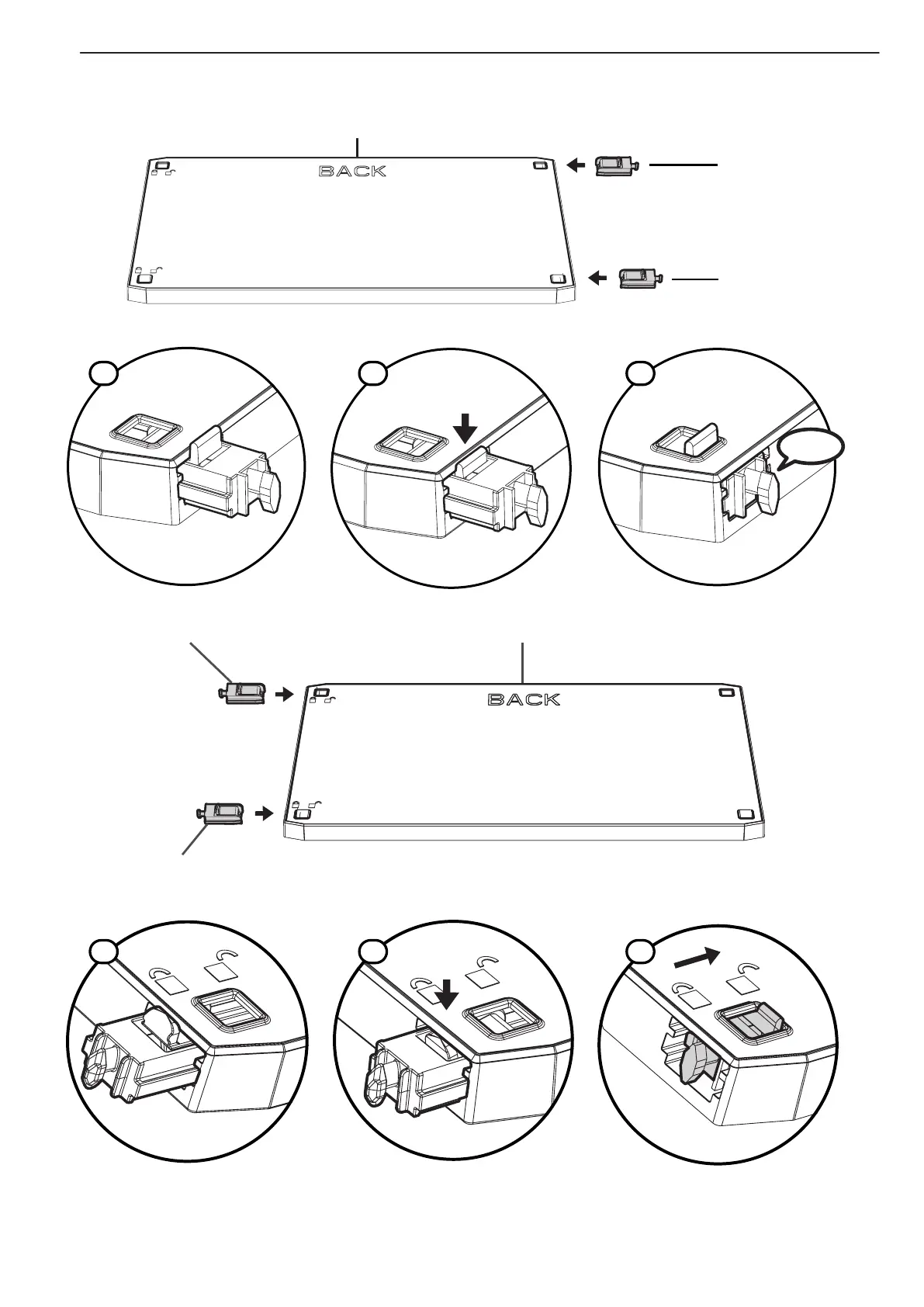 BACK

BACK