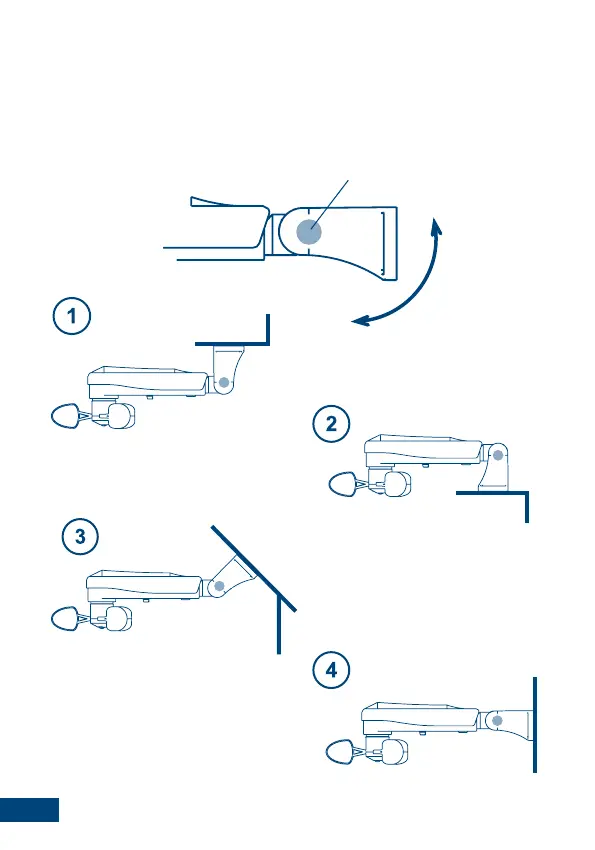 1

2

3

4