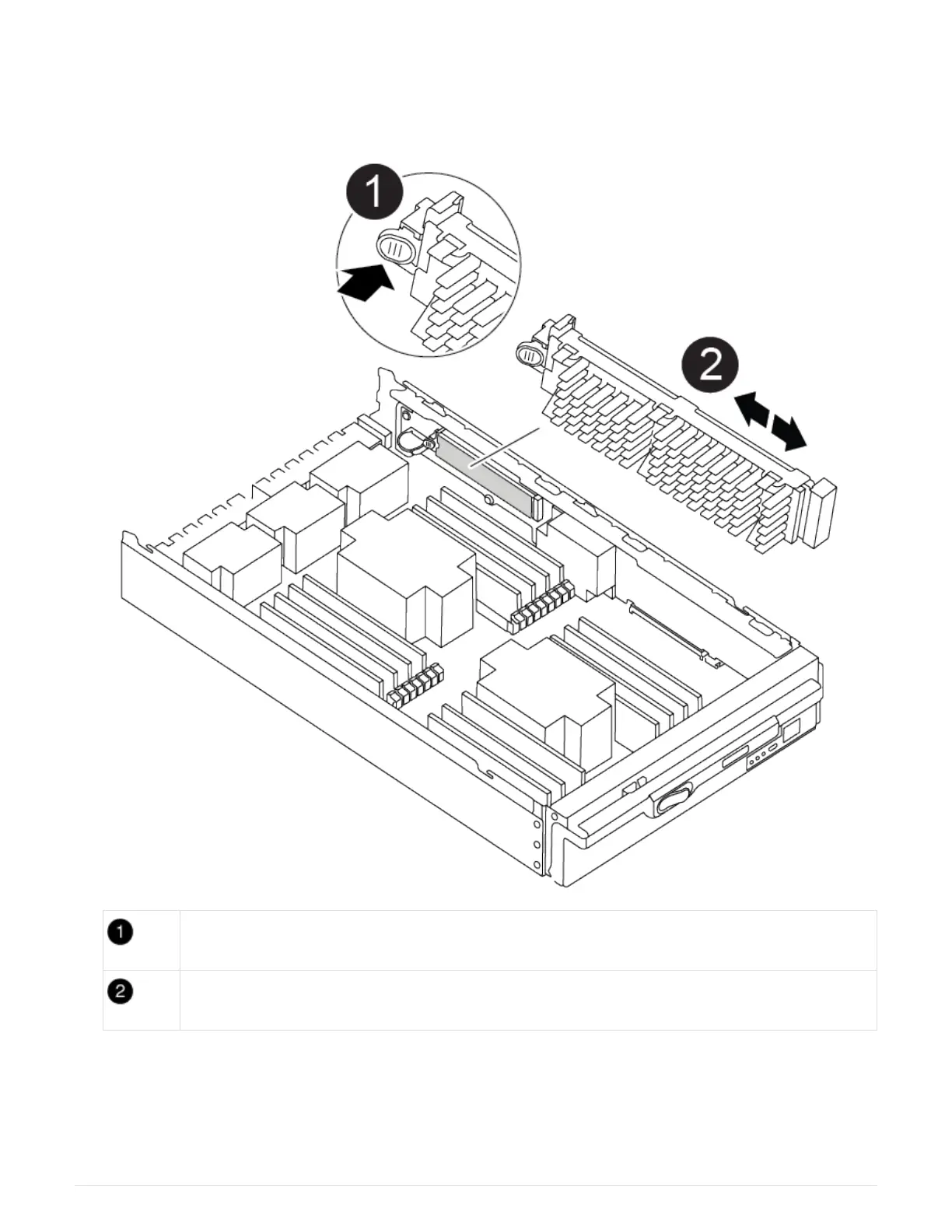 1

2

| 1 | |
|---|---|
| 2 | |