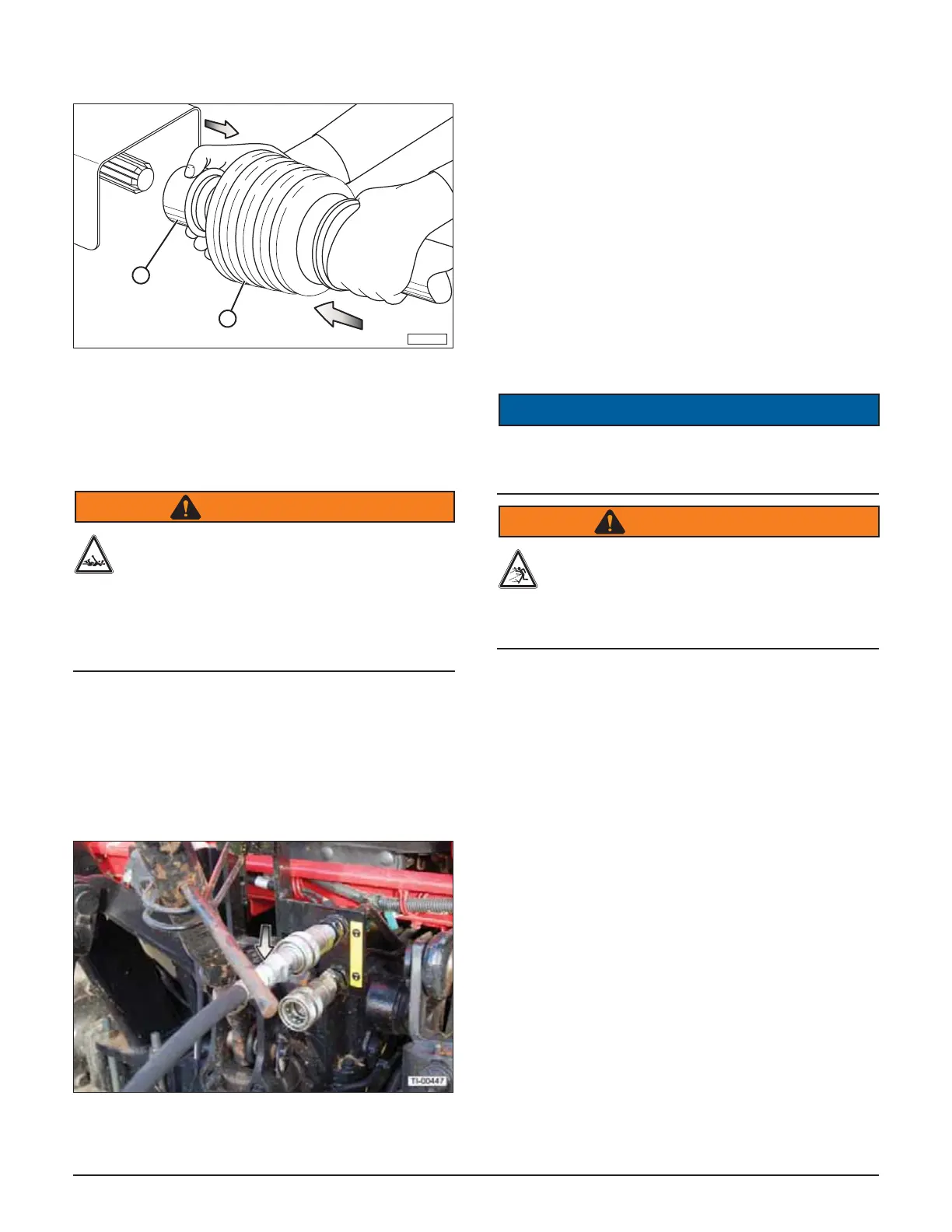 TI-00447