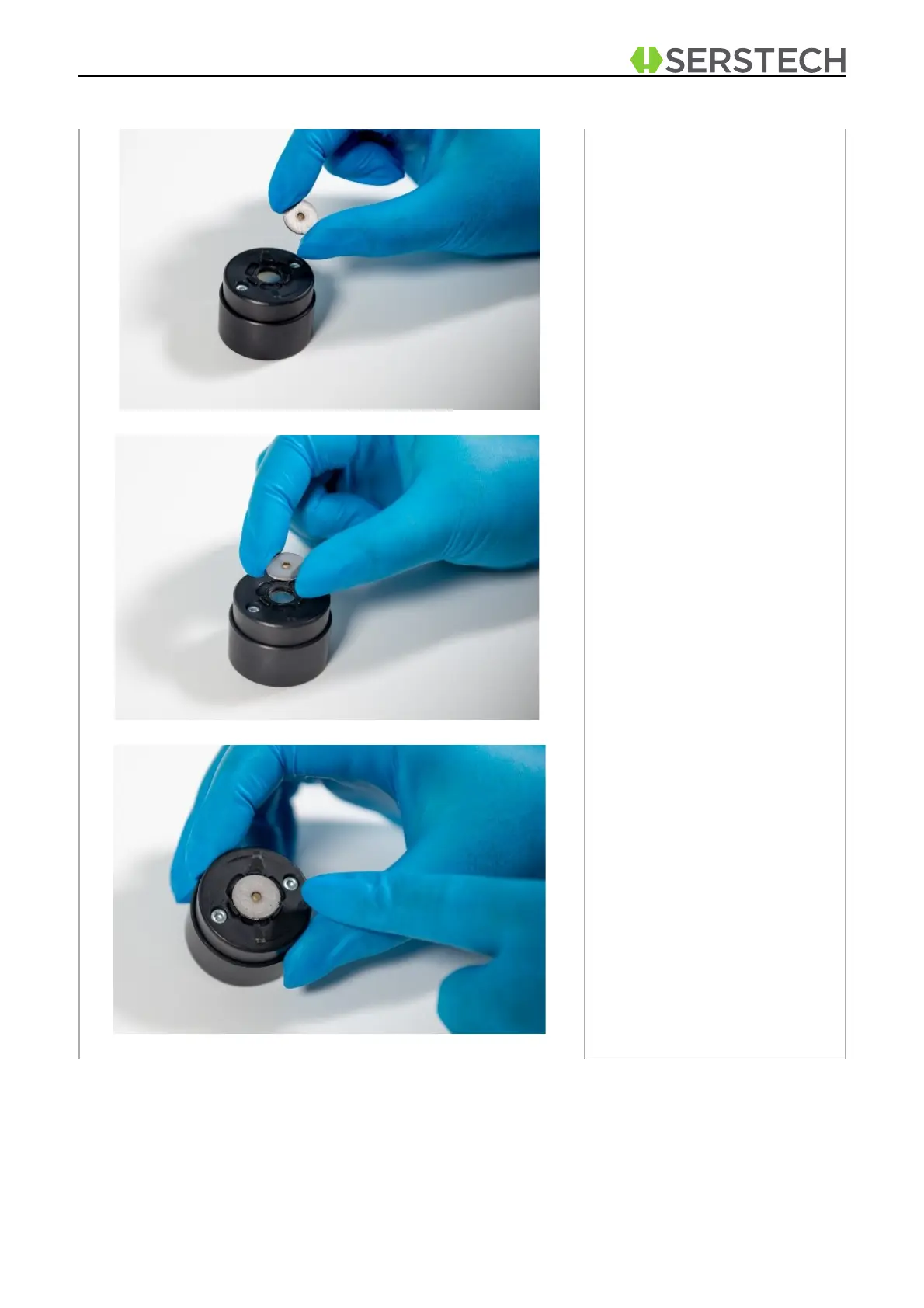 SERSTECH