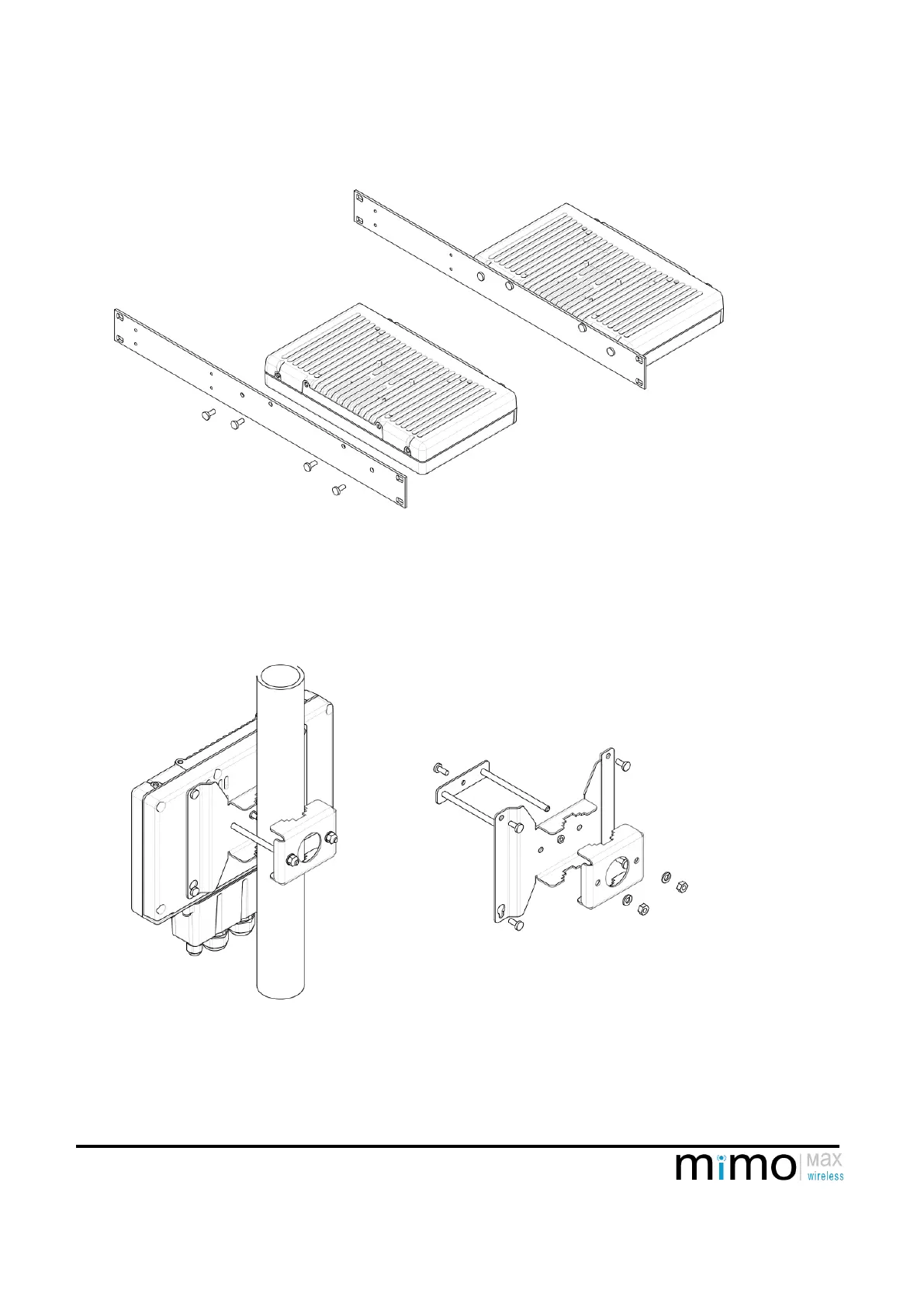 mimo MAX wireless