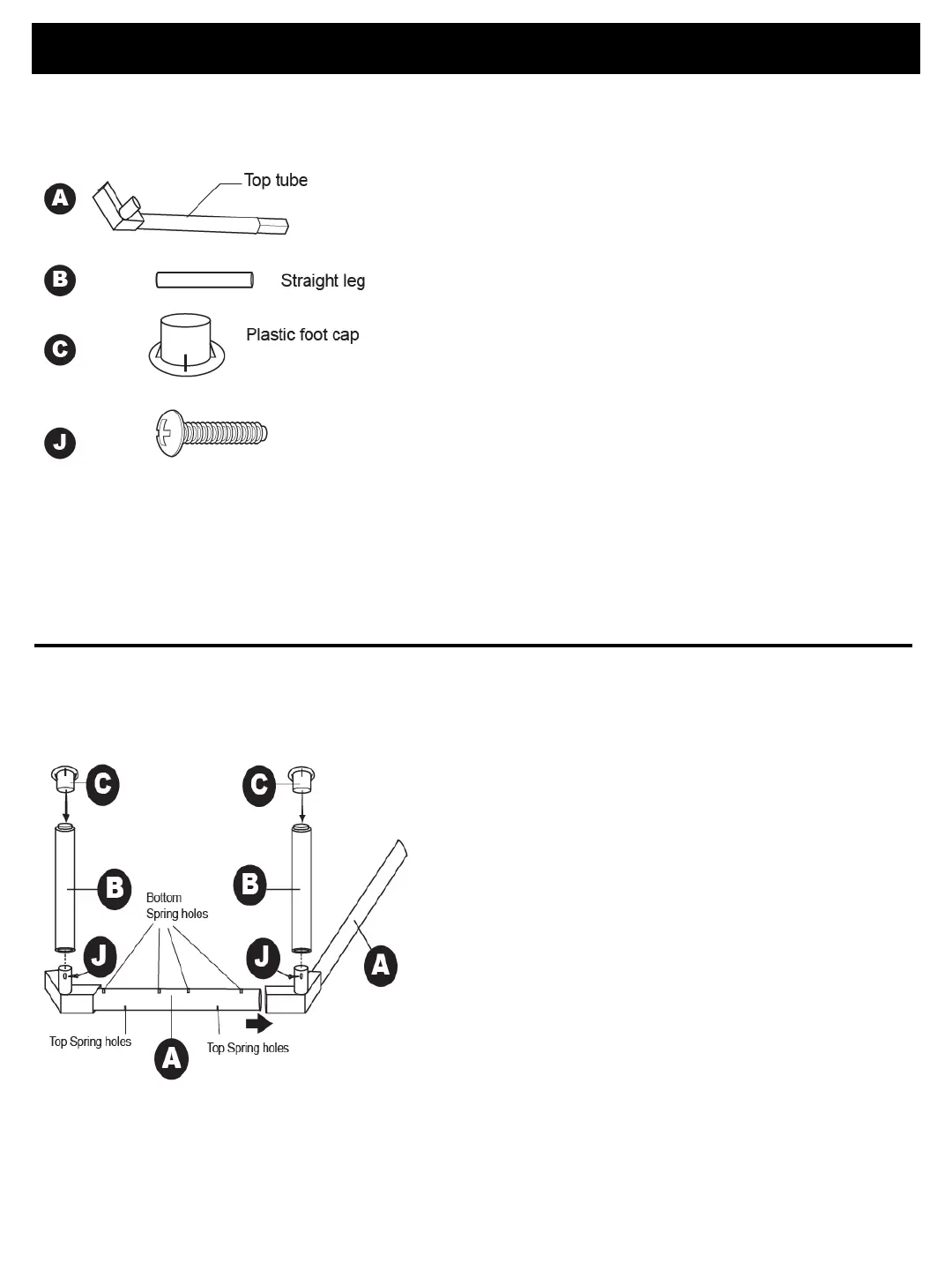 A Top tube

B Straight leg

C Plastic foot cap

J

C C

B B

Bottom Spring holes

J J A

Top Spring holes A Top Spring holes