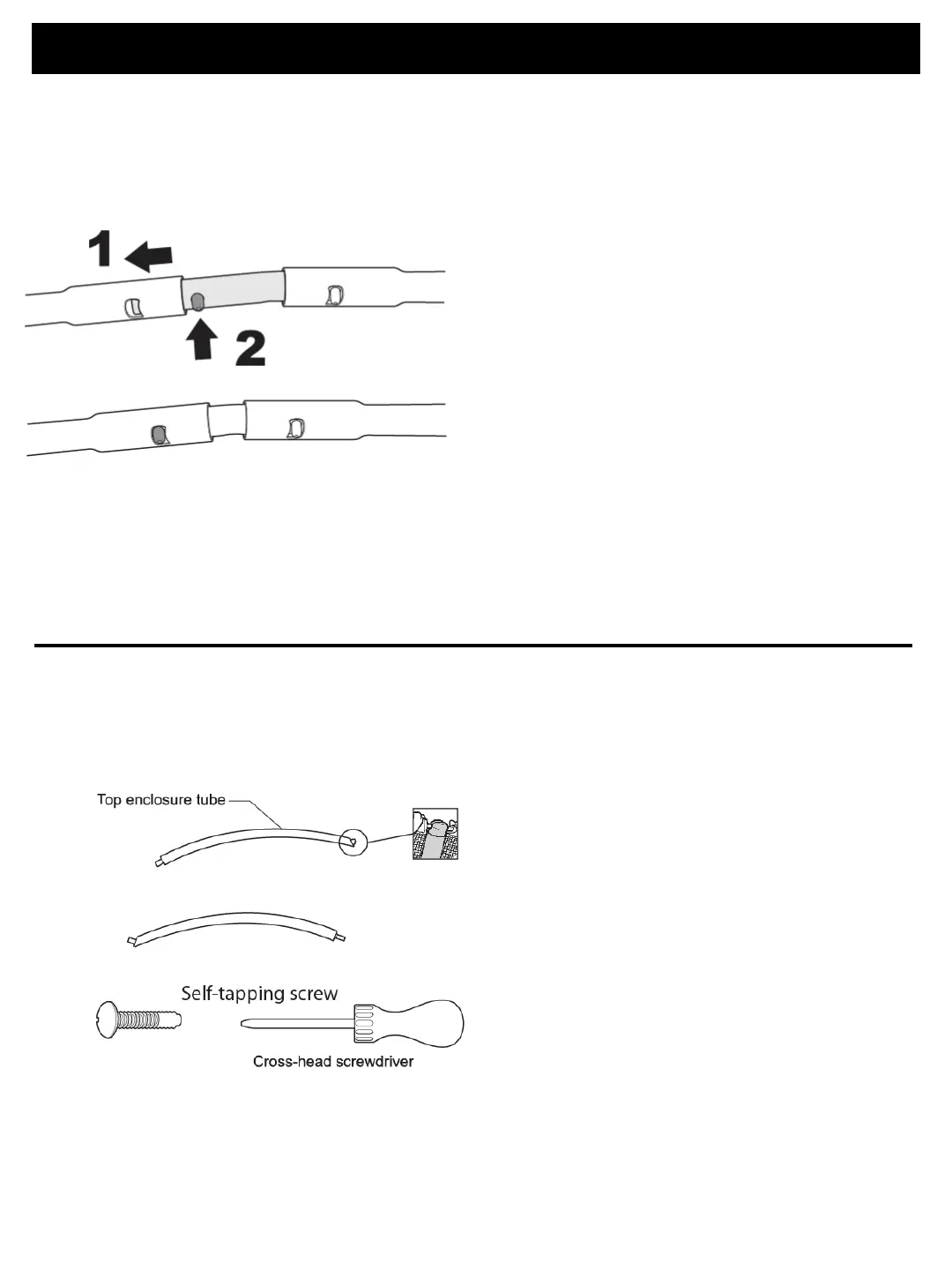 1

2

Top enclosure tube

Self-tapping screw

Cross-head screwdriver