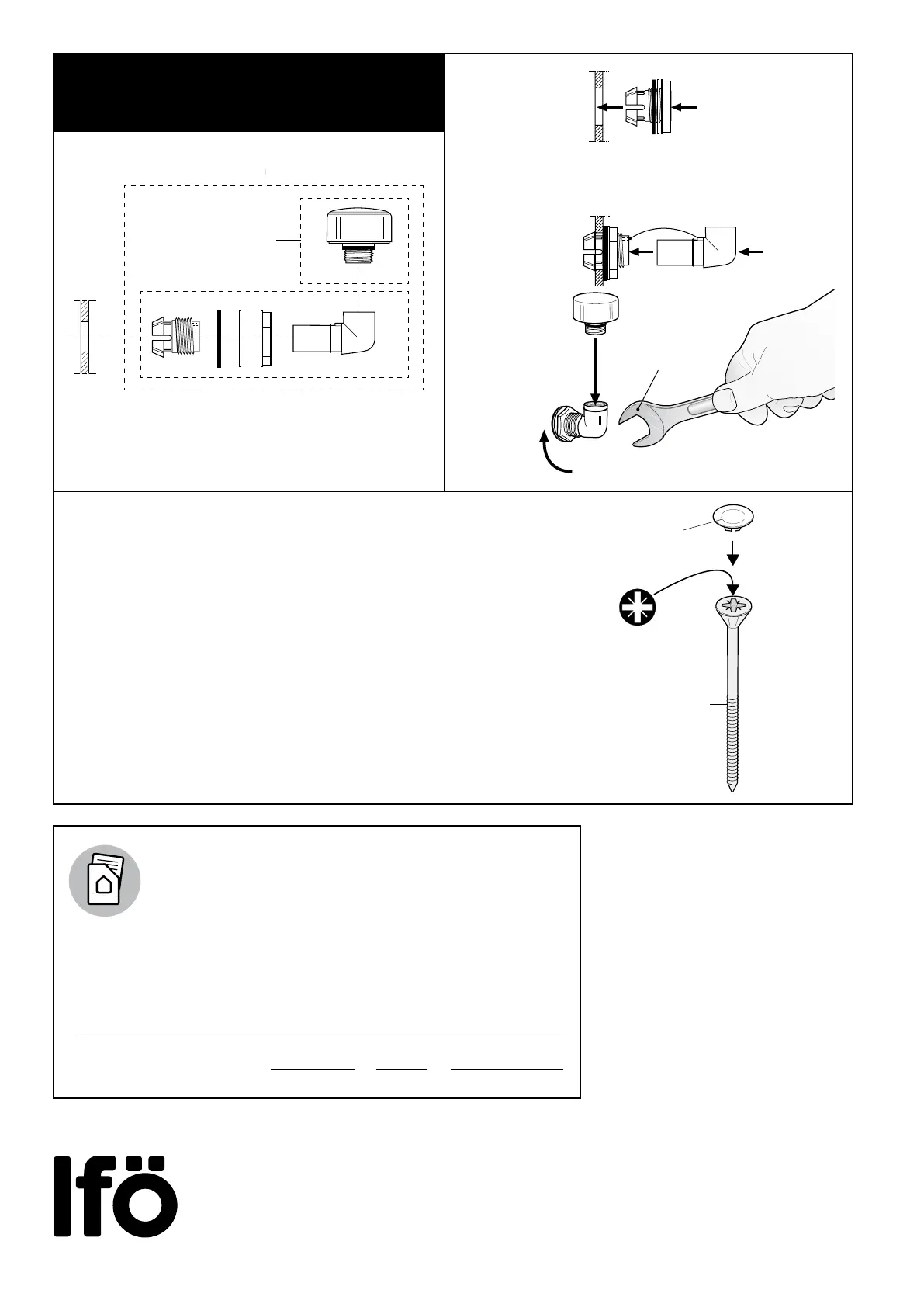 Ifö