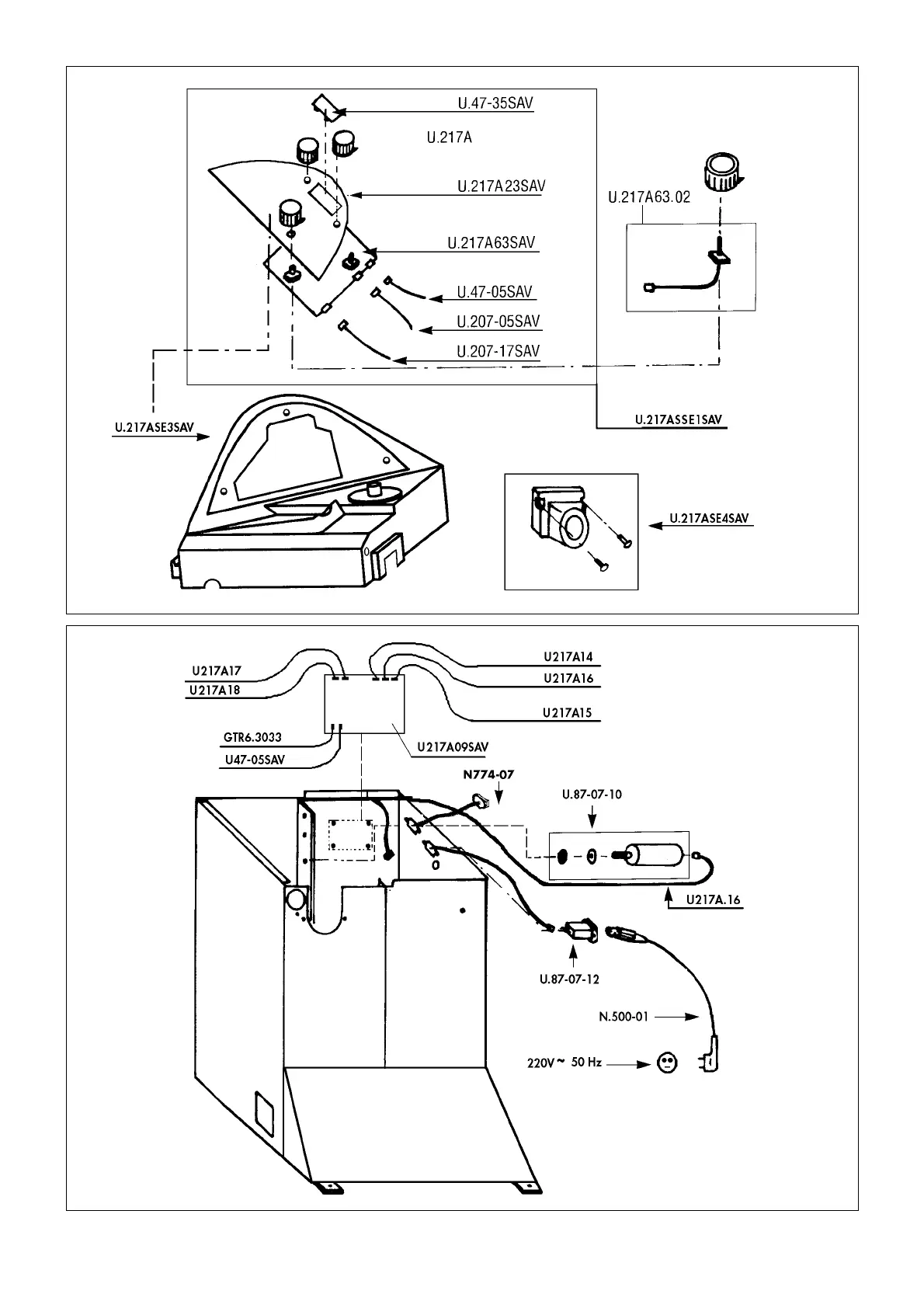 U.47-35SAV

U.217A

U.217A23SAV

U.217A63.02

U.217A63SAV

U.47-05SAV

U.207-05SAV

U.207-17SAV

U.217ASE3SAV

U.217ASSE1SAV

U.217ASE4SAV

U217A17

U217A18

U217A14

U217A16

U217A15

GTR6.3033

U47-05SAV

U217A09SAV

N774-07

U.87-07-10

U217A.16

U.87-07-12

N.500-01

220V ~ 50 Hz