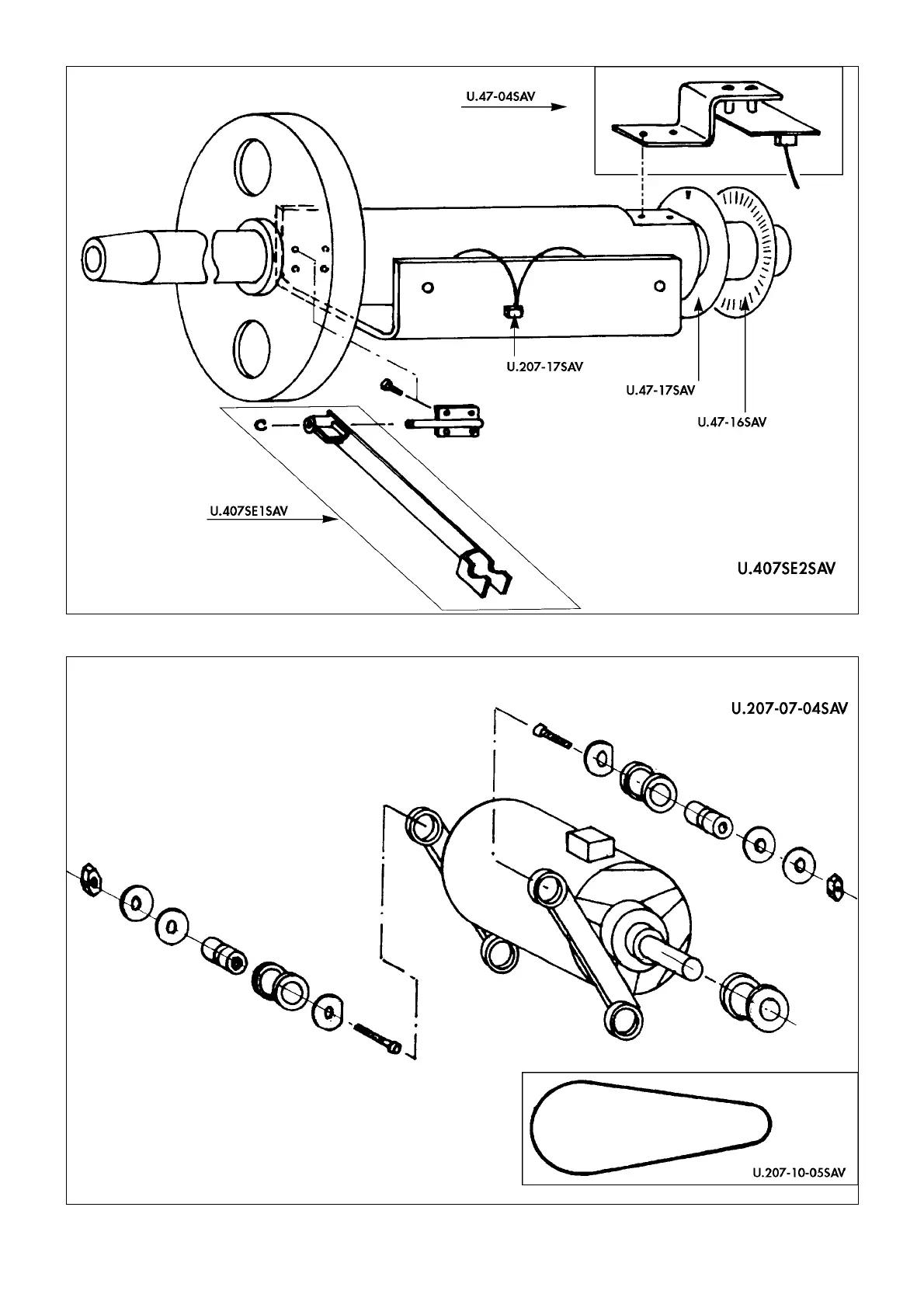 U.47-04SAV

U.207-17SAV

U.47-17SAV

U.47-16SAV

U.407SE1SAV

U.407SE2SAV

U.207-07-04SAV

U.207-10-05SAV