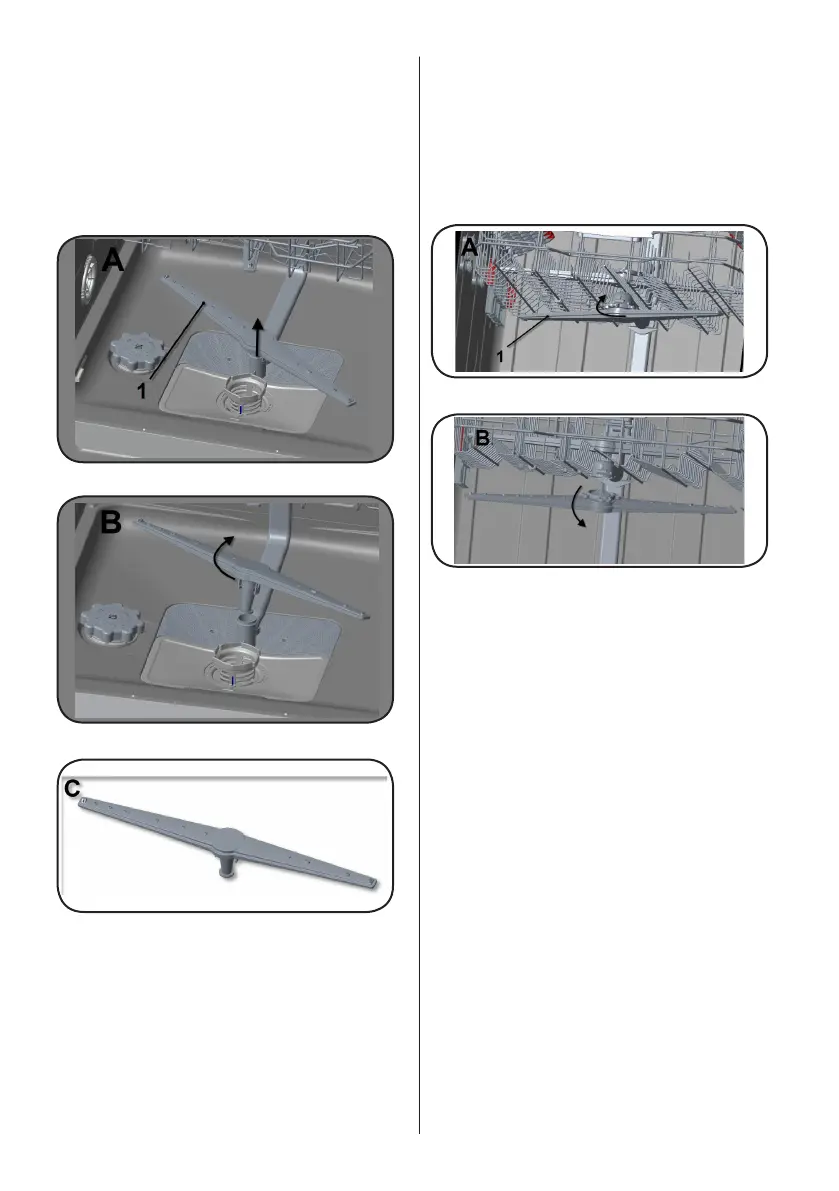 A

1

B

C

A

1

B