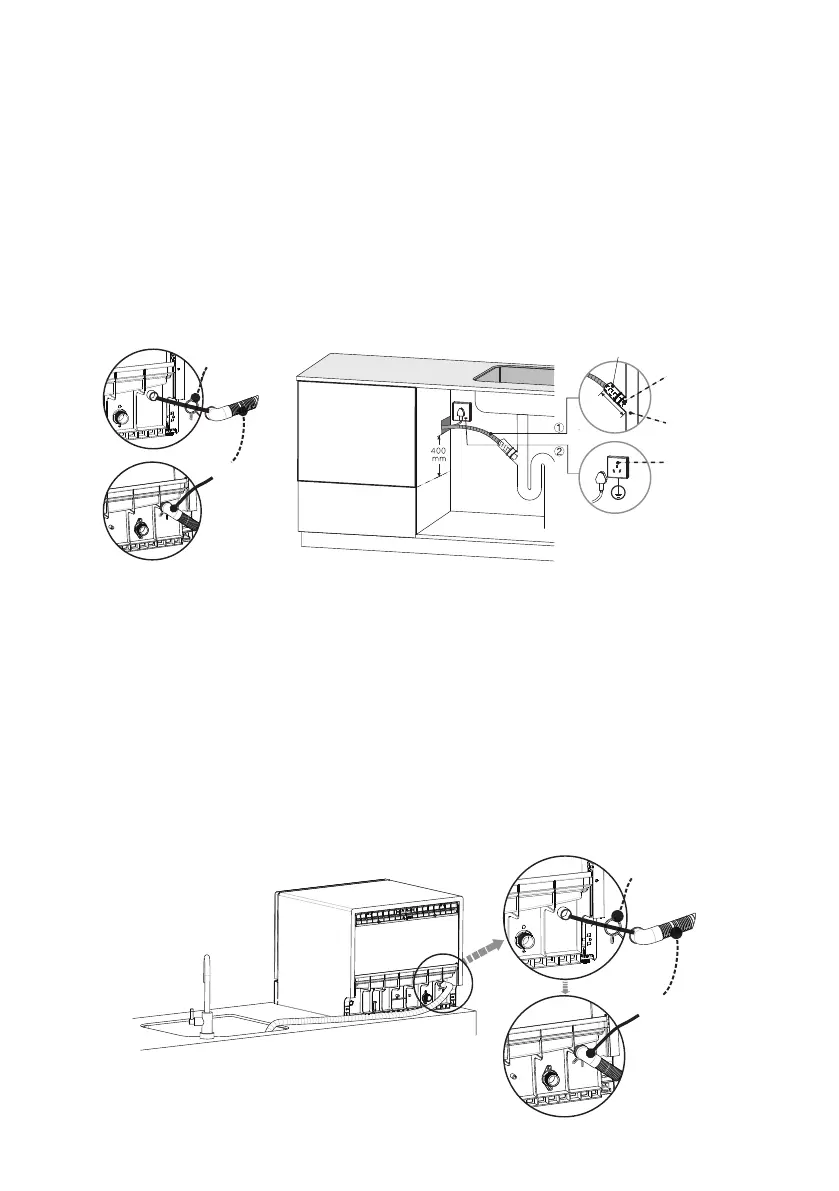 400 mm

①

②