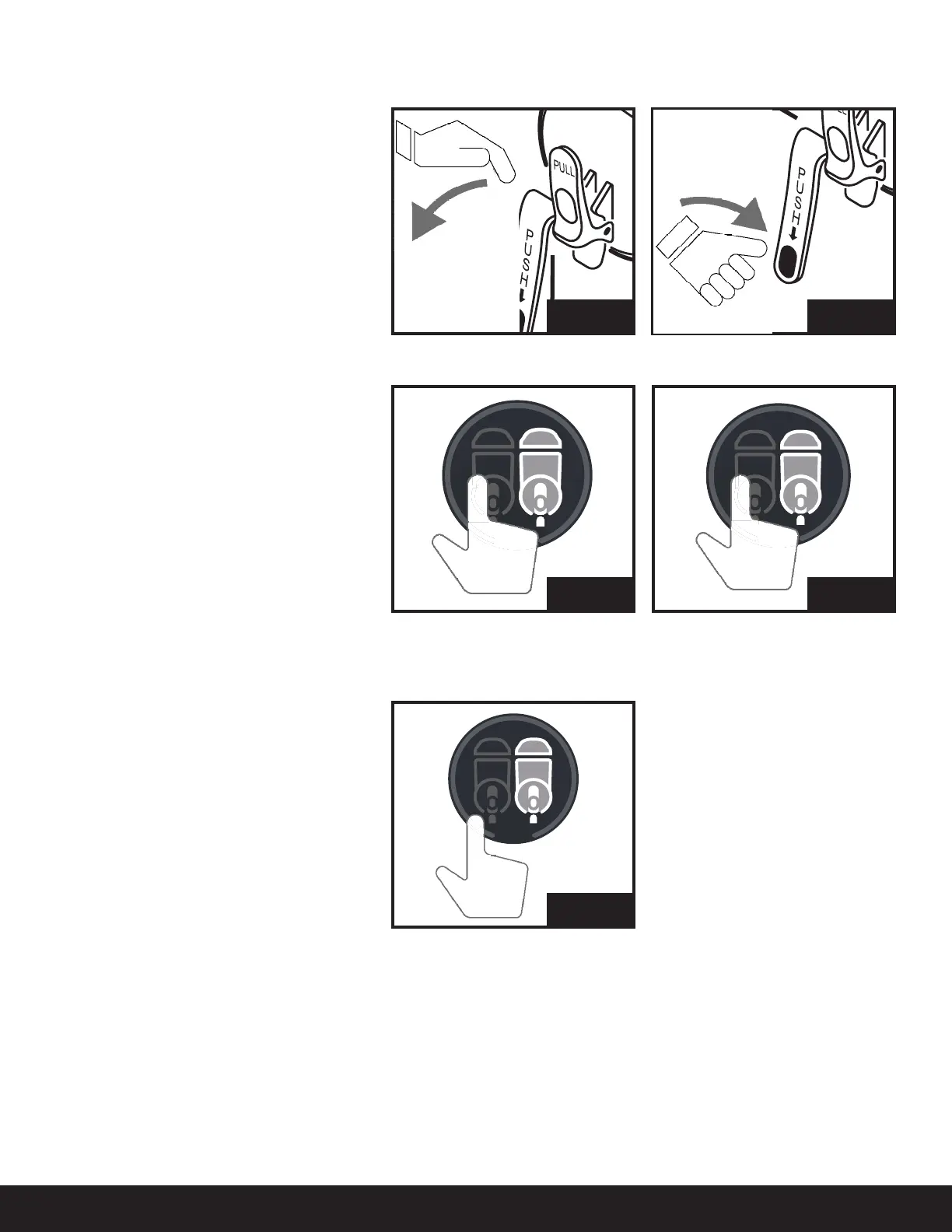 PULL

PUSH

PUSH