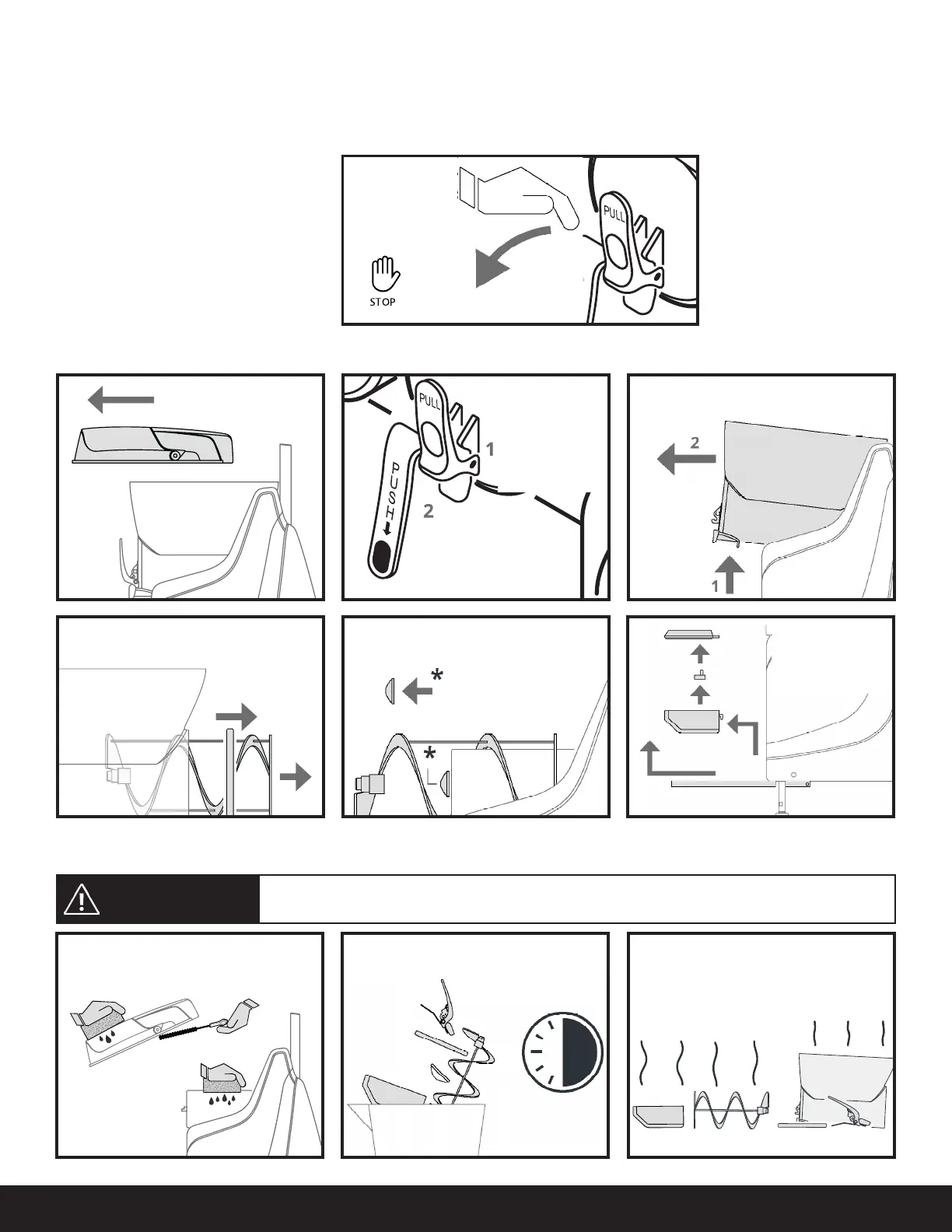 PULL

STOP

PULL

1

PUSH

2

2

1

*

*