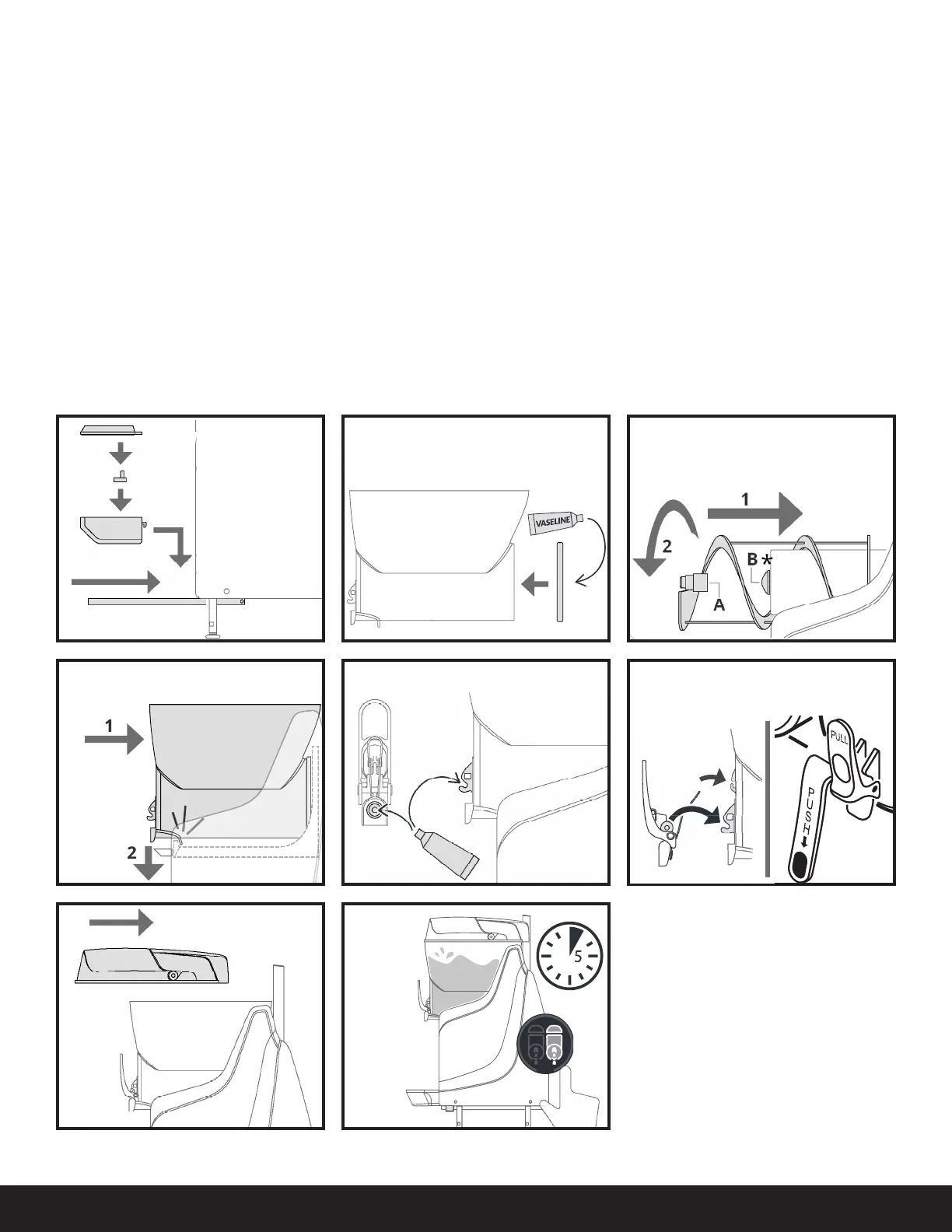 VASELINE

1
2
B
A

1
2

PULL
PUSH

5