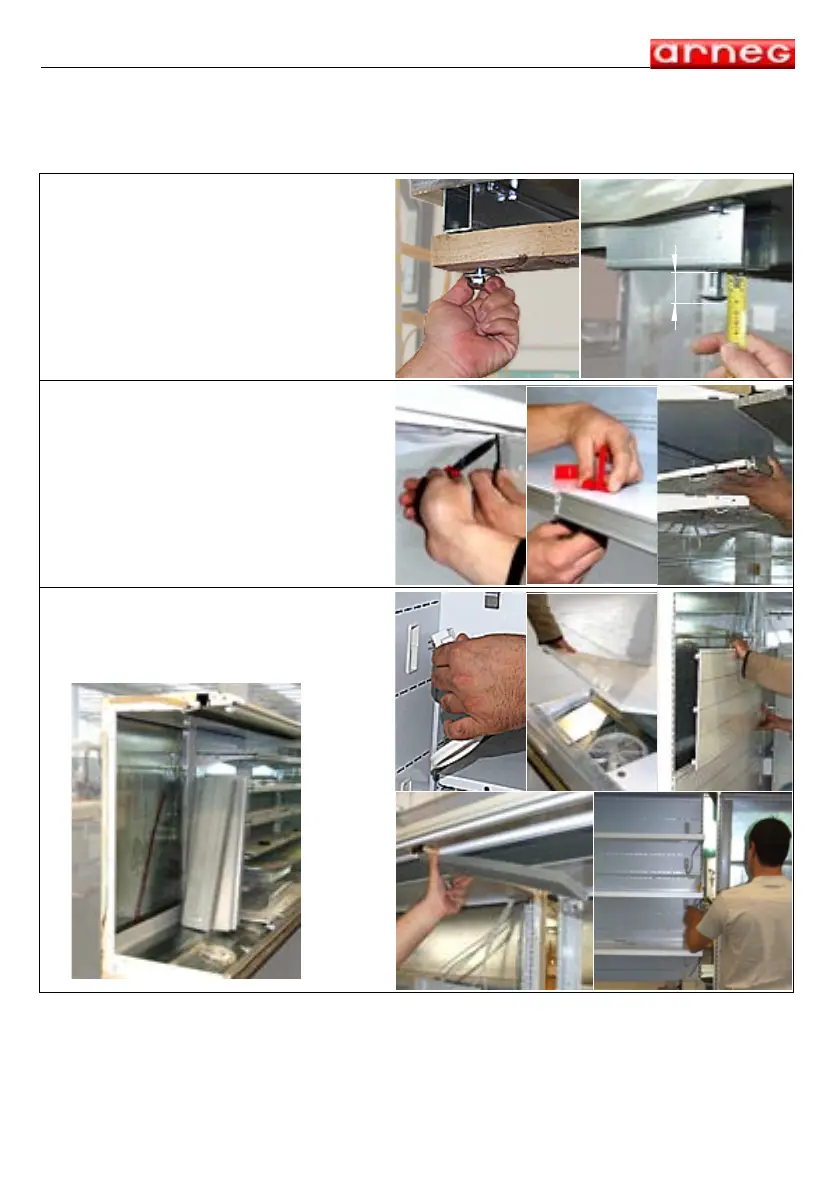 arneg