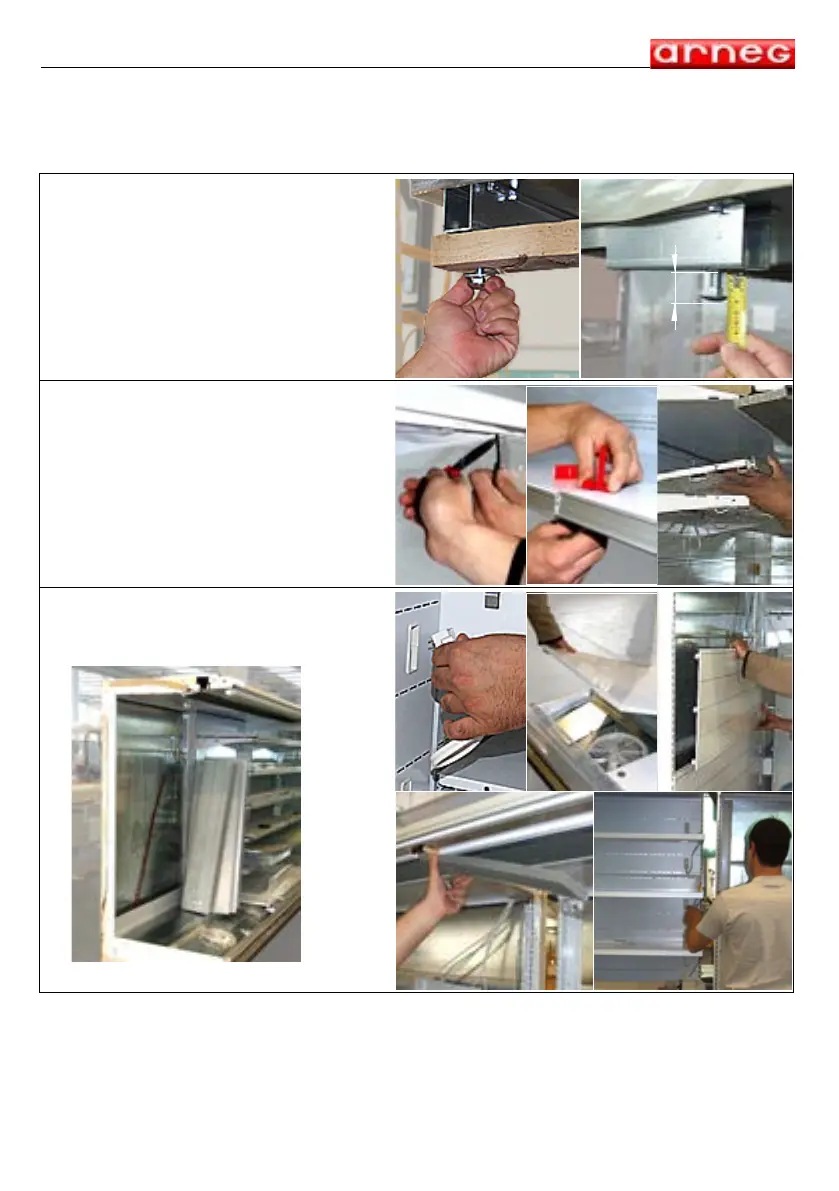 arneg