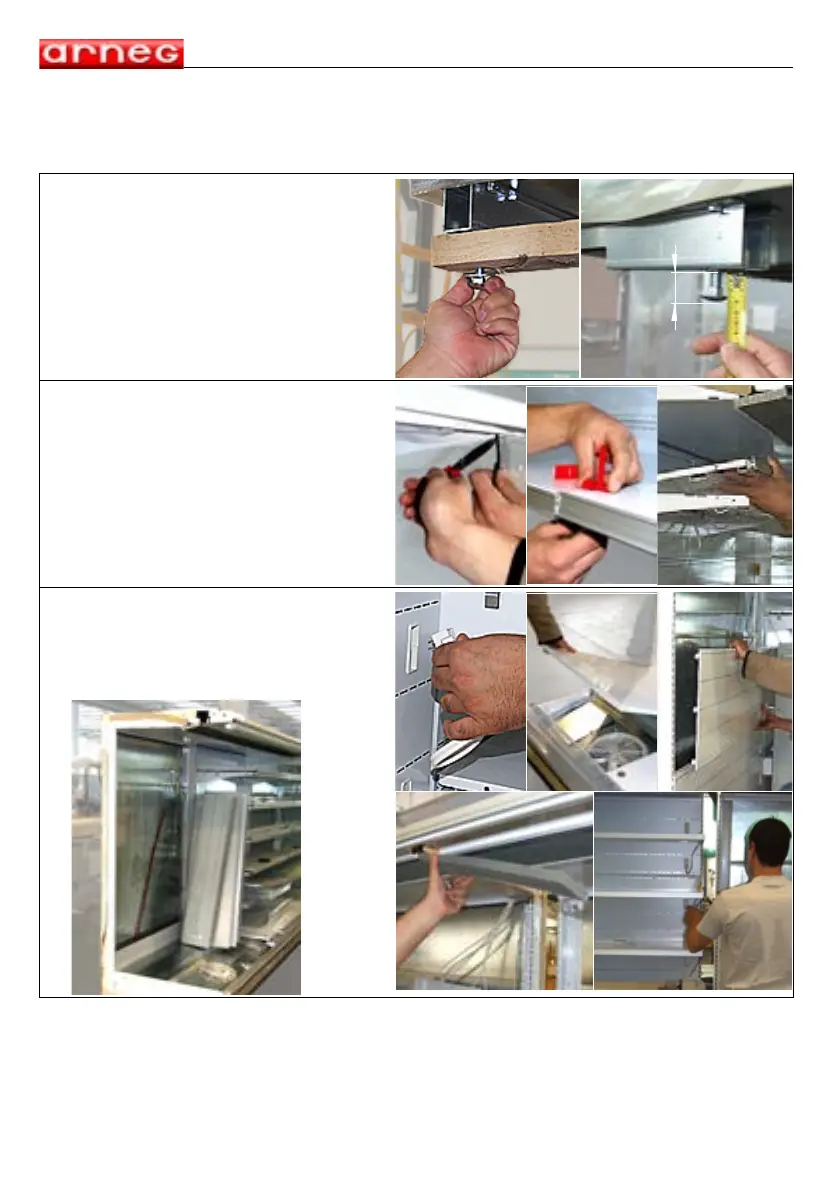 arneg