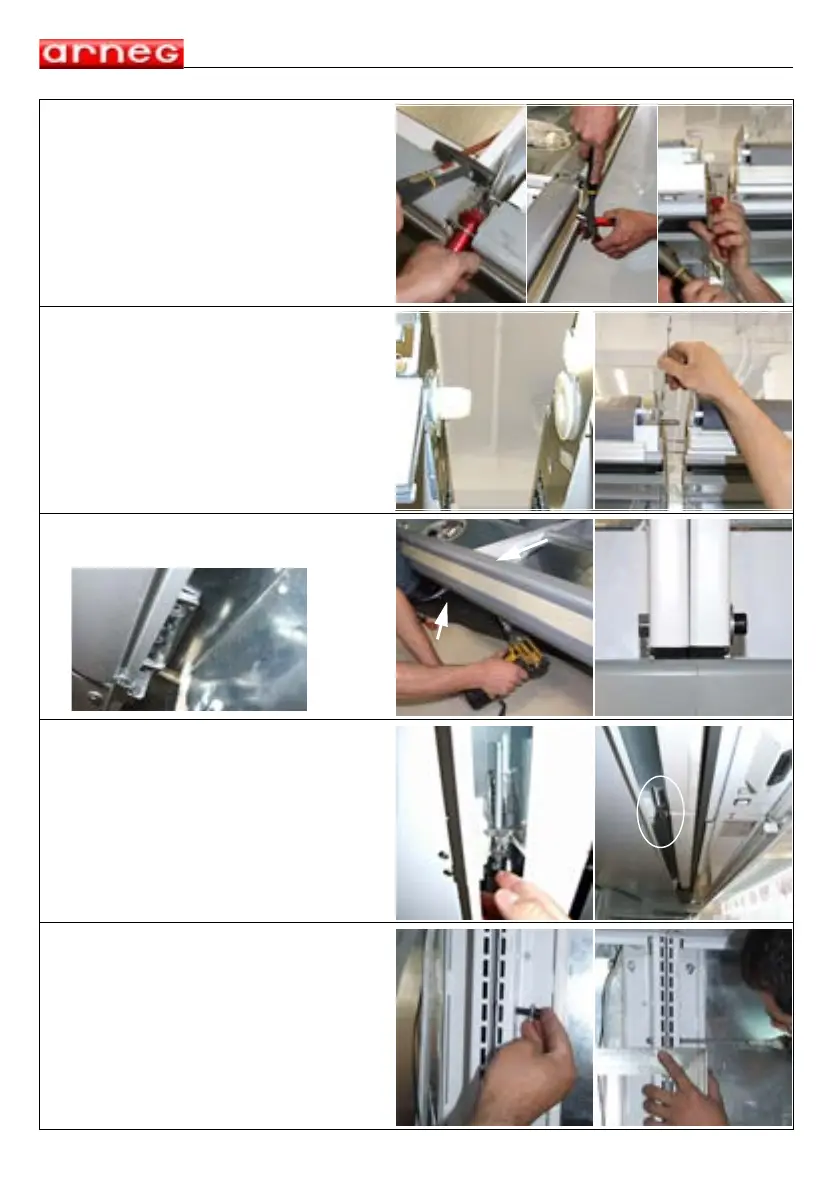 arneg