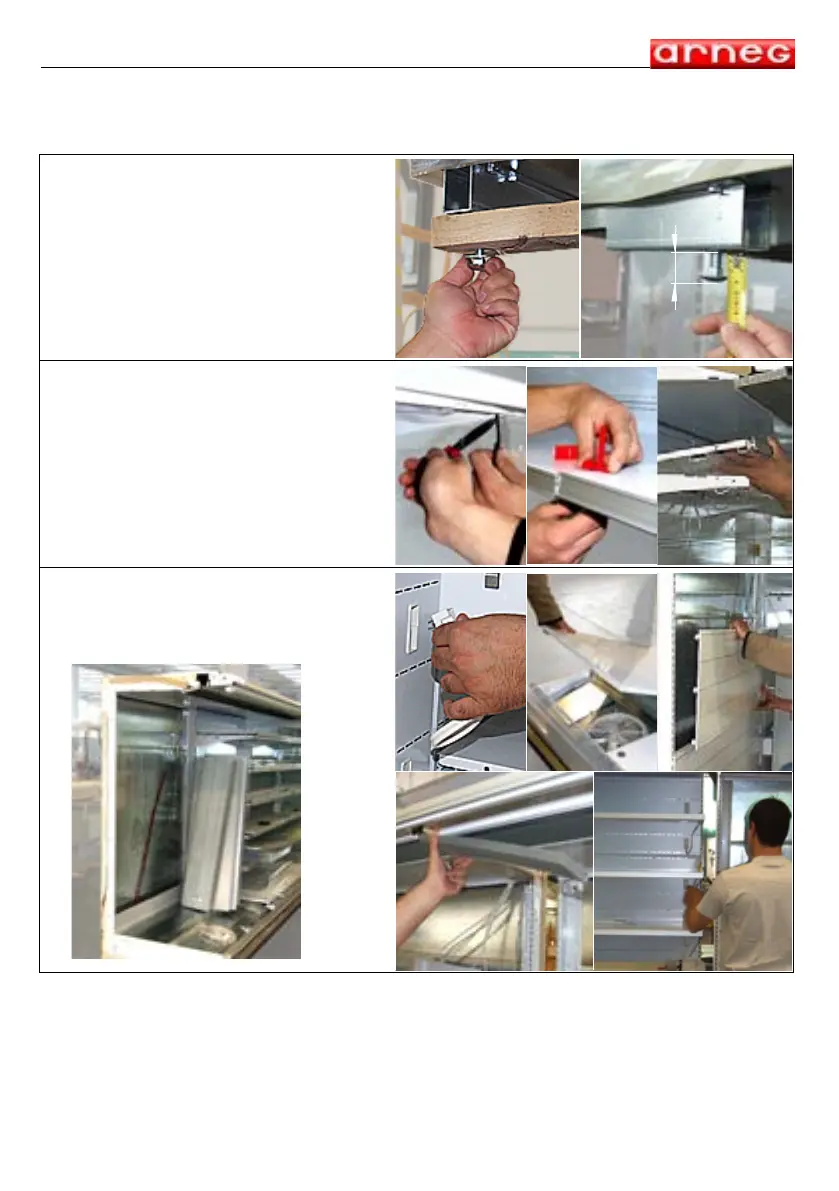 arneg