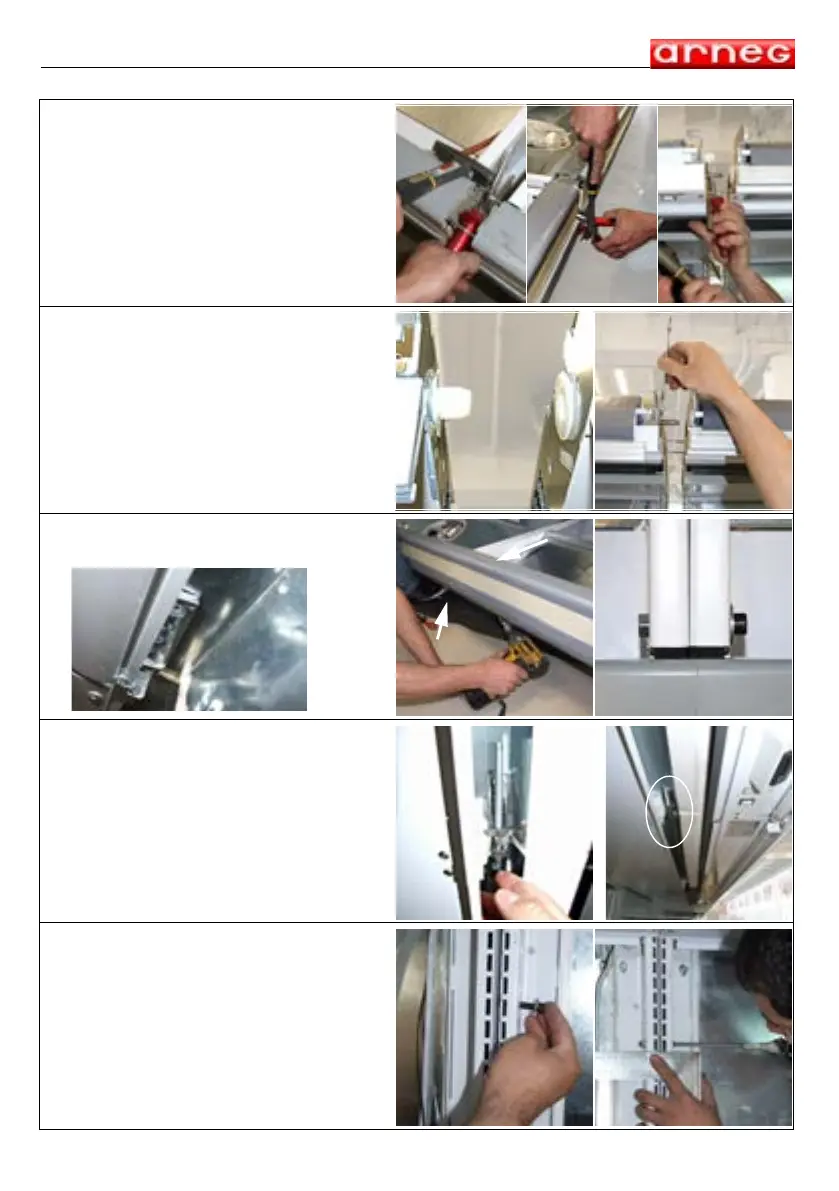 arneg