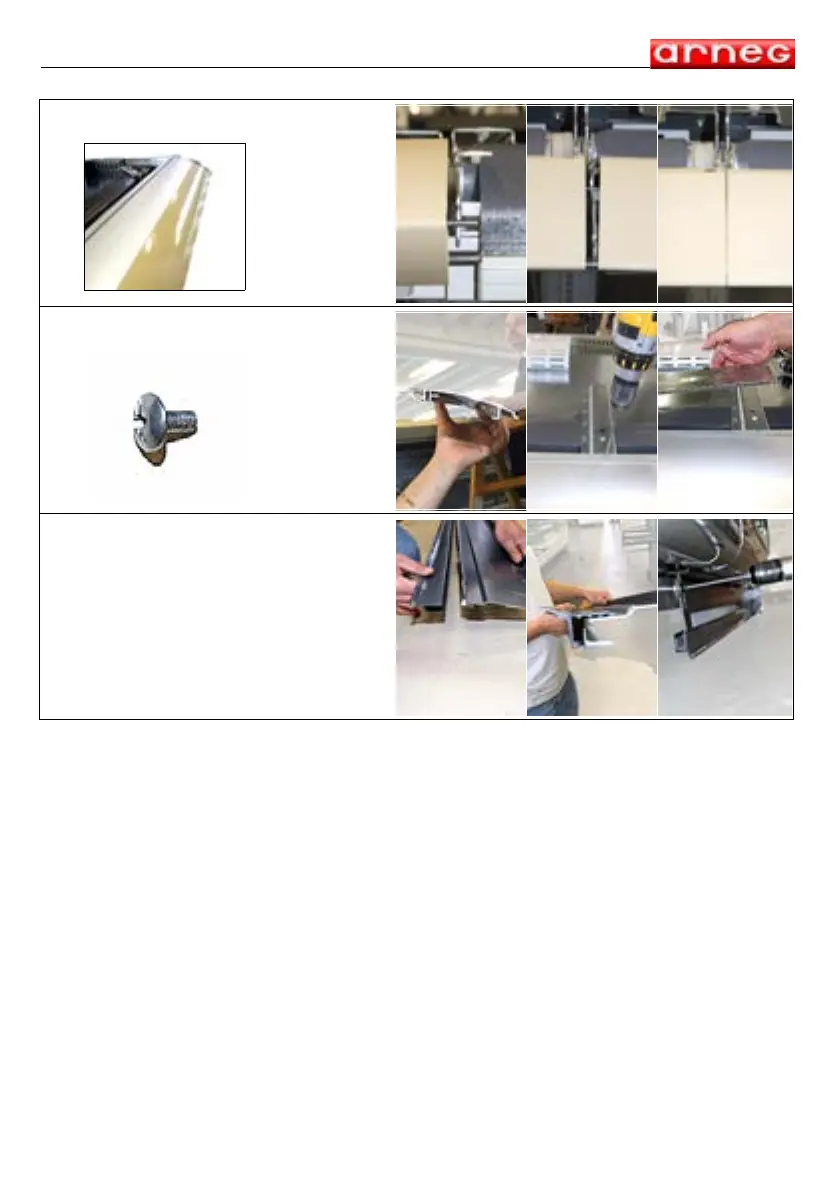 arneg