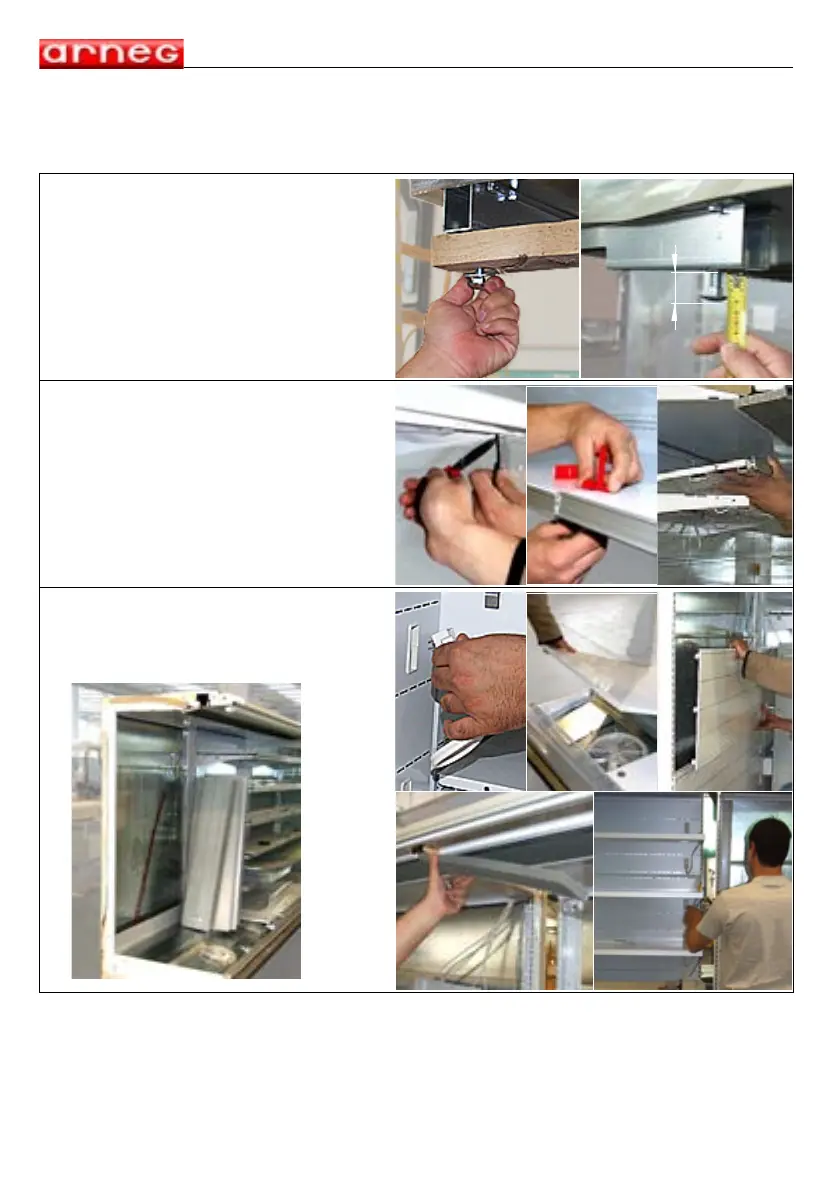 arneg