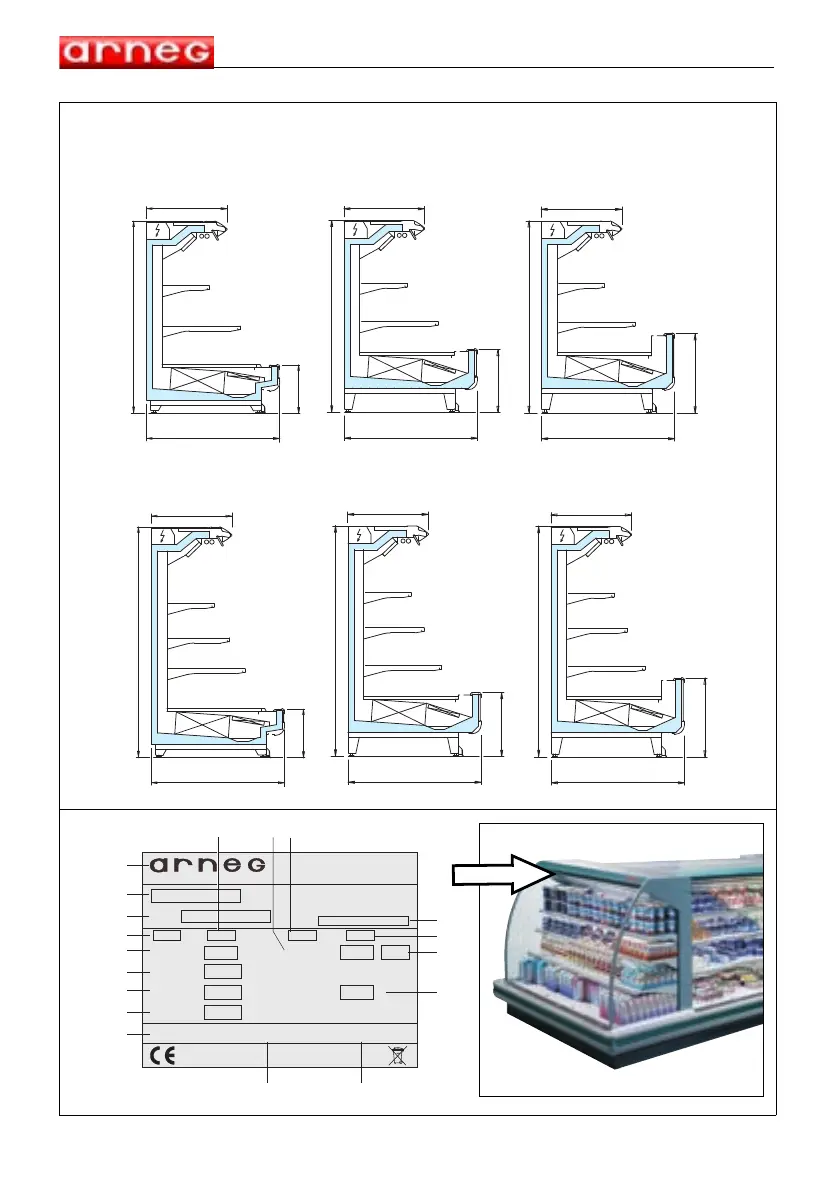 arneg

arneg

CE