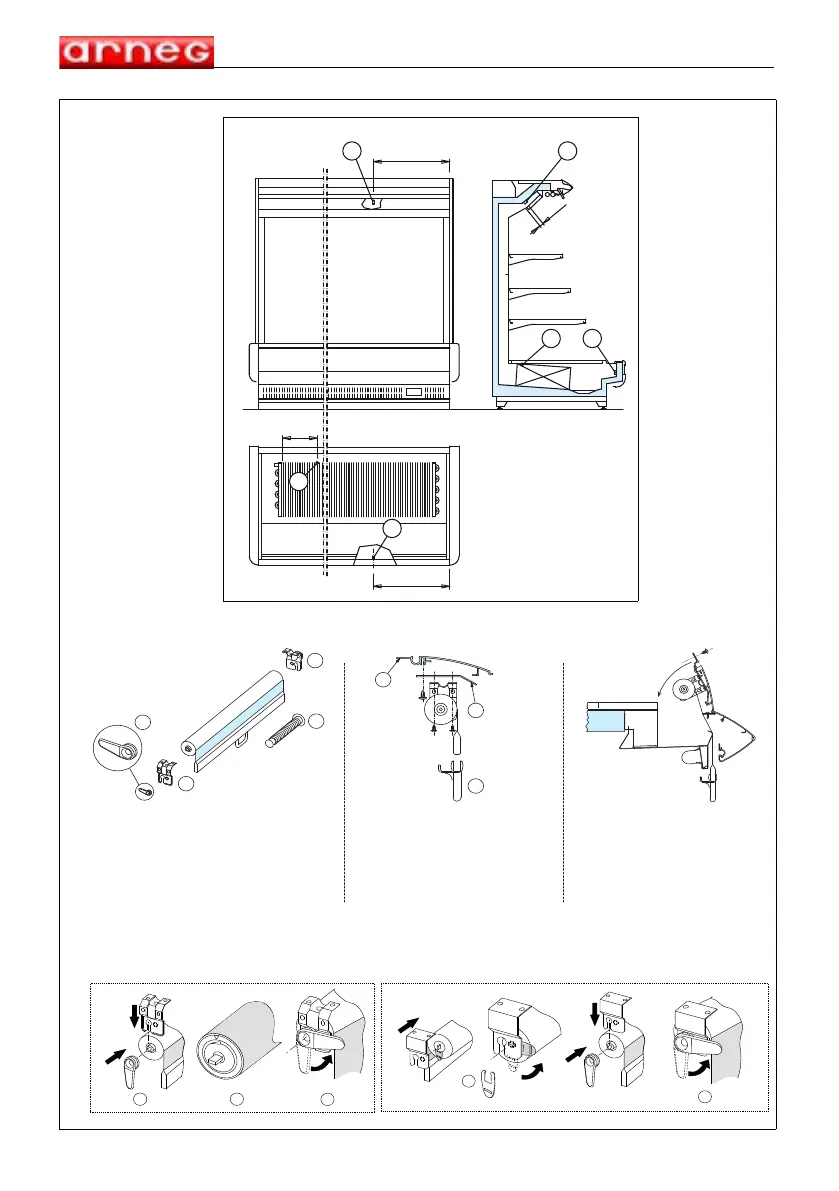 arneg