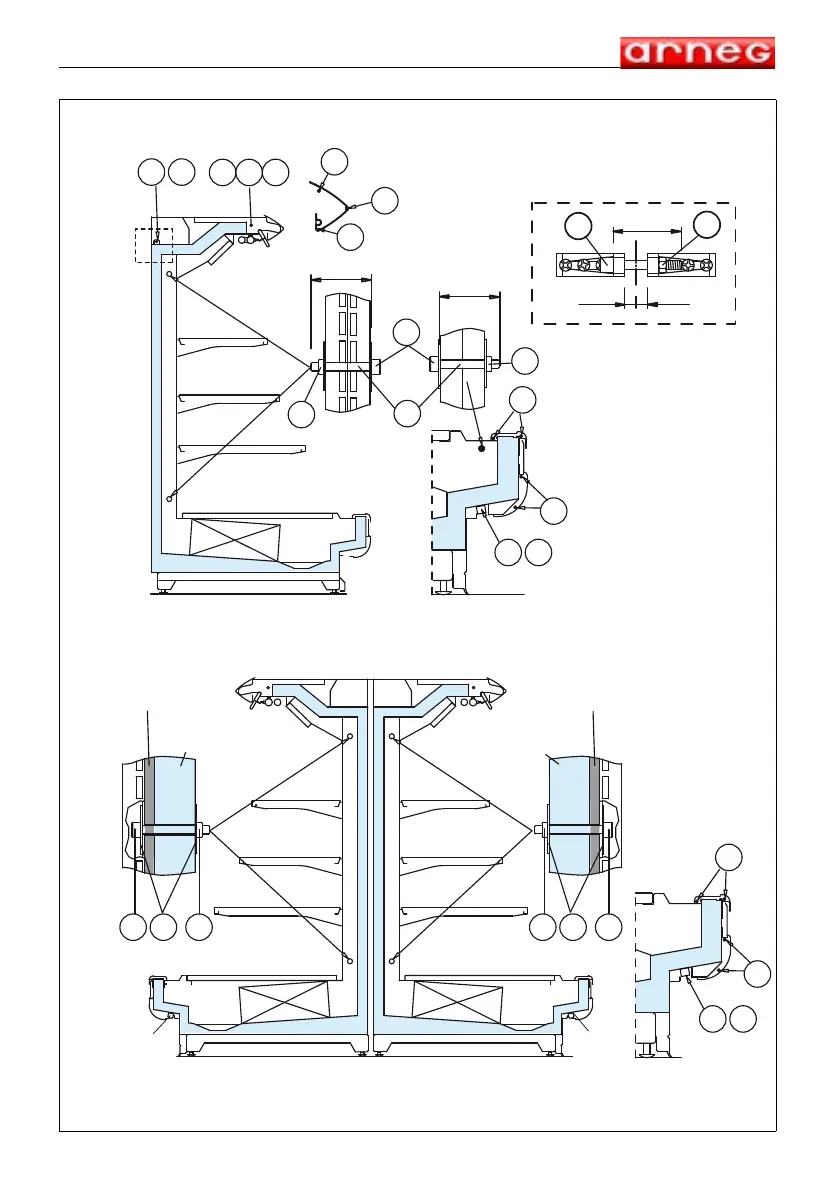 arneg