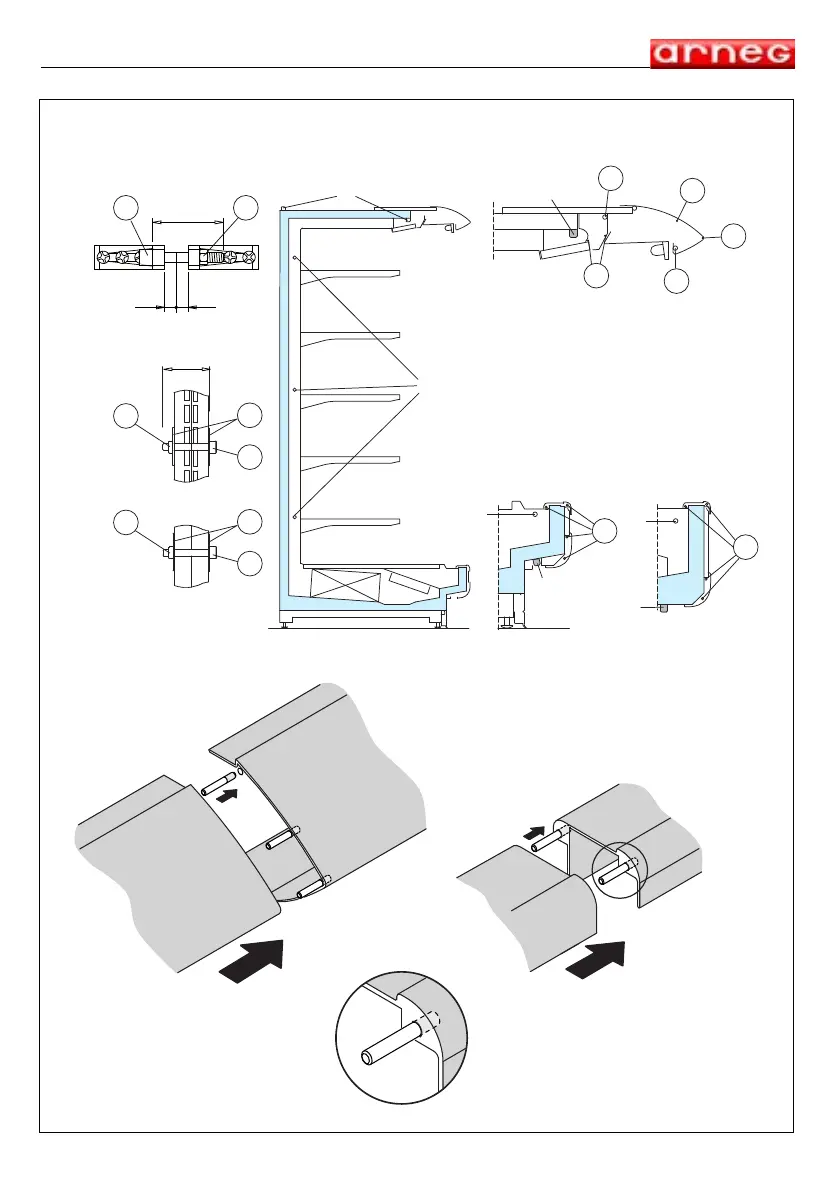 arneg