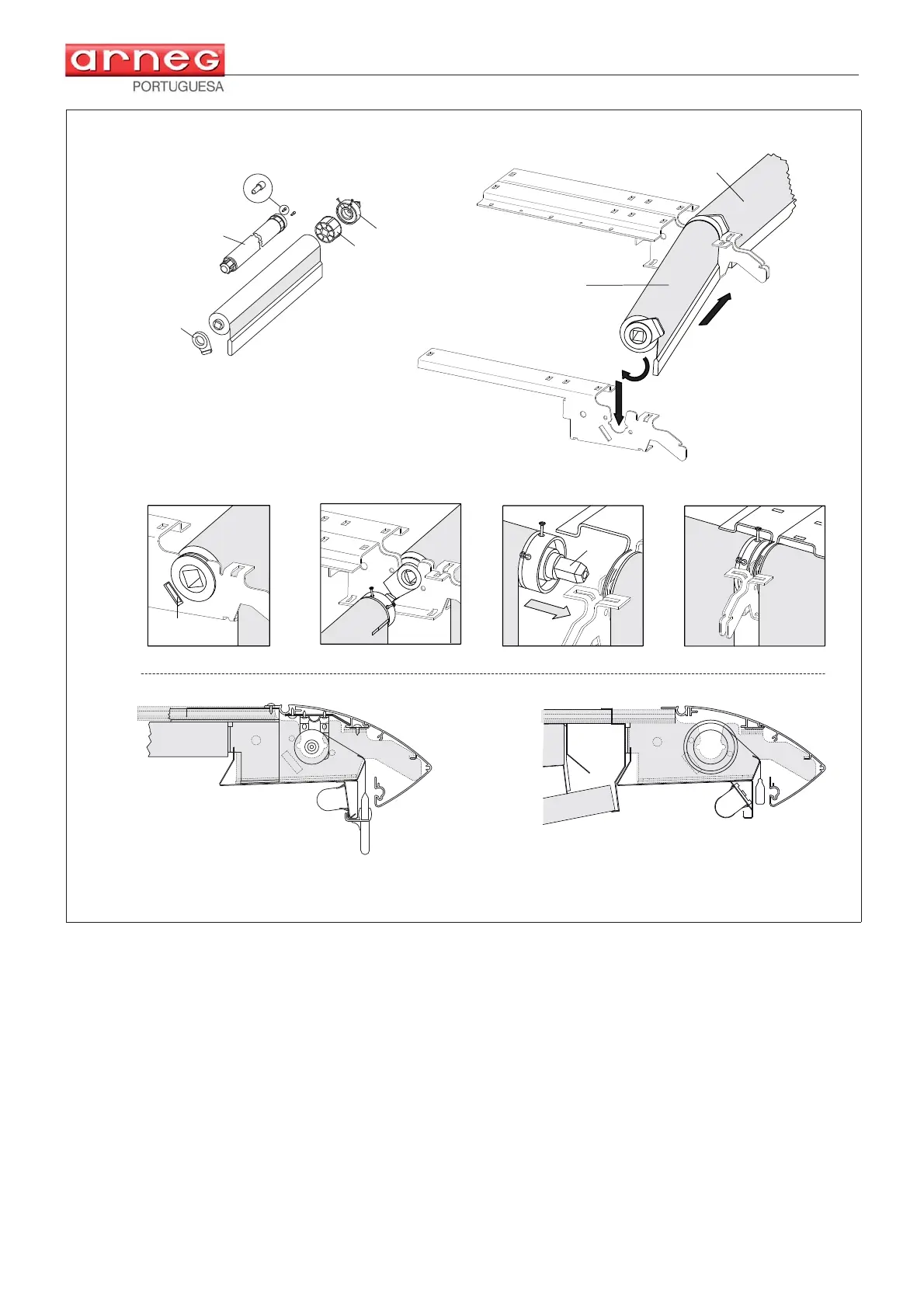 arneg
PORTUGUESA