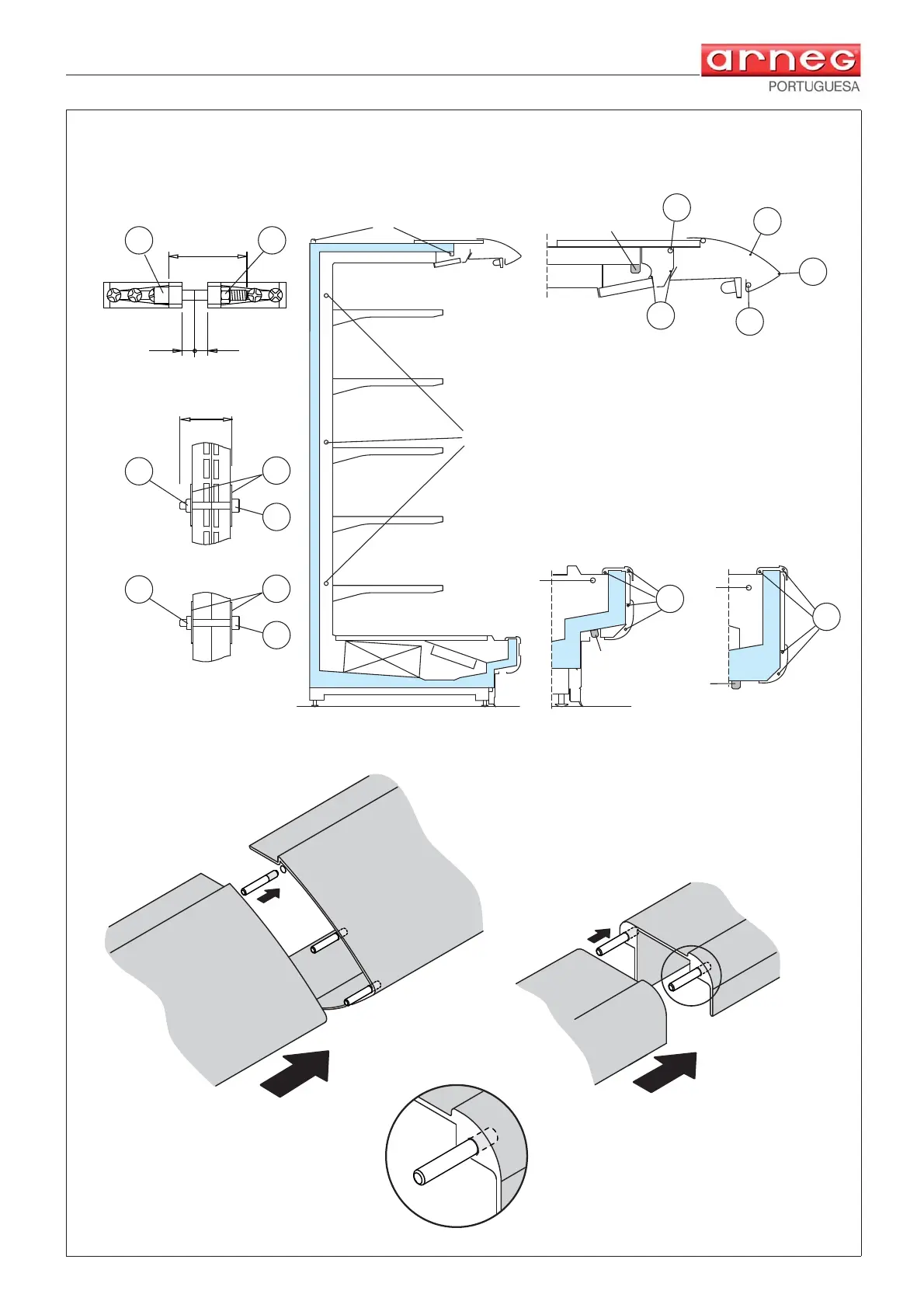 arneg
PORTUGUESA