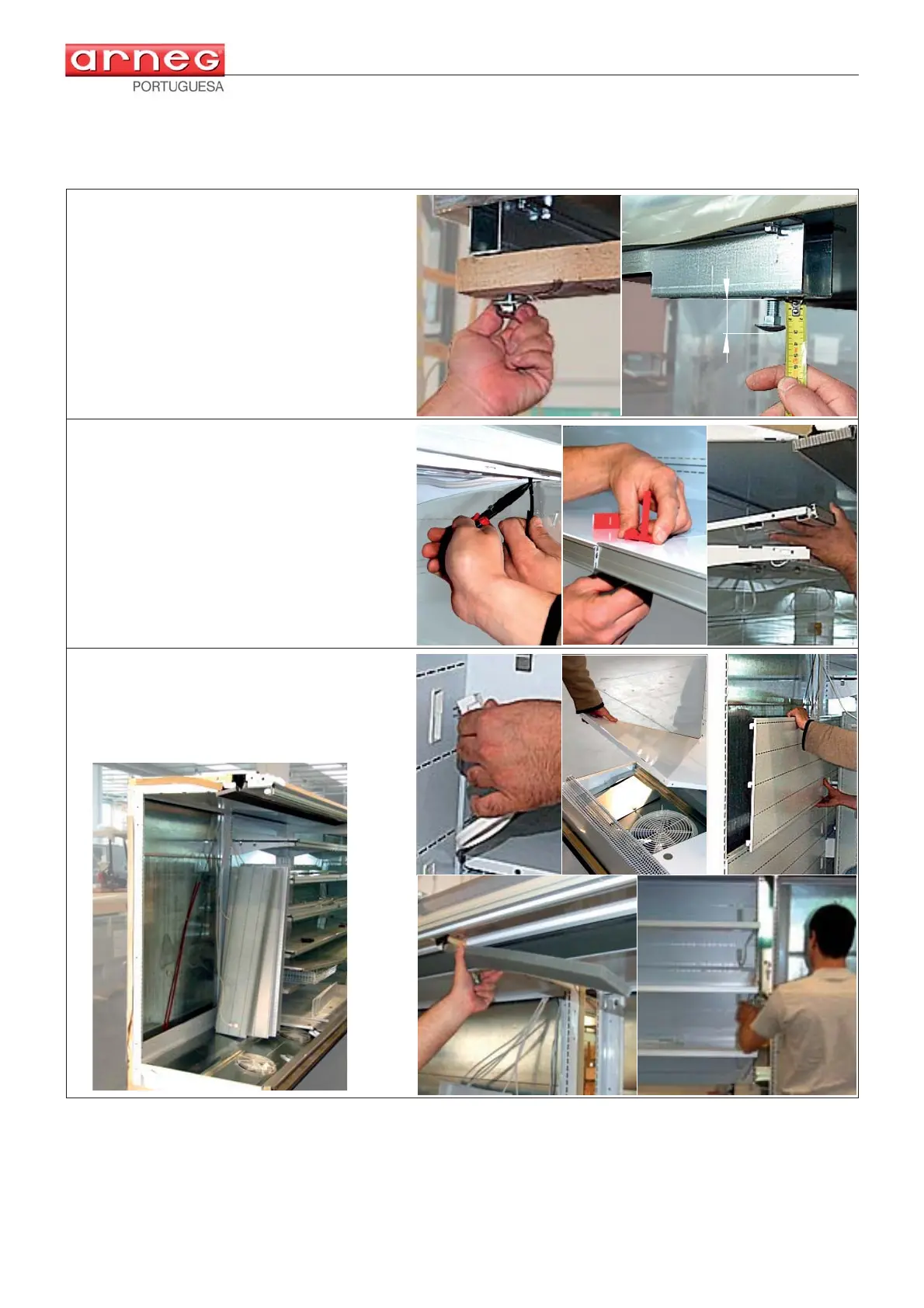 arneg

PORTUGUESA