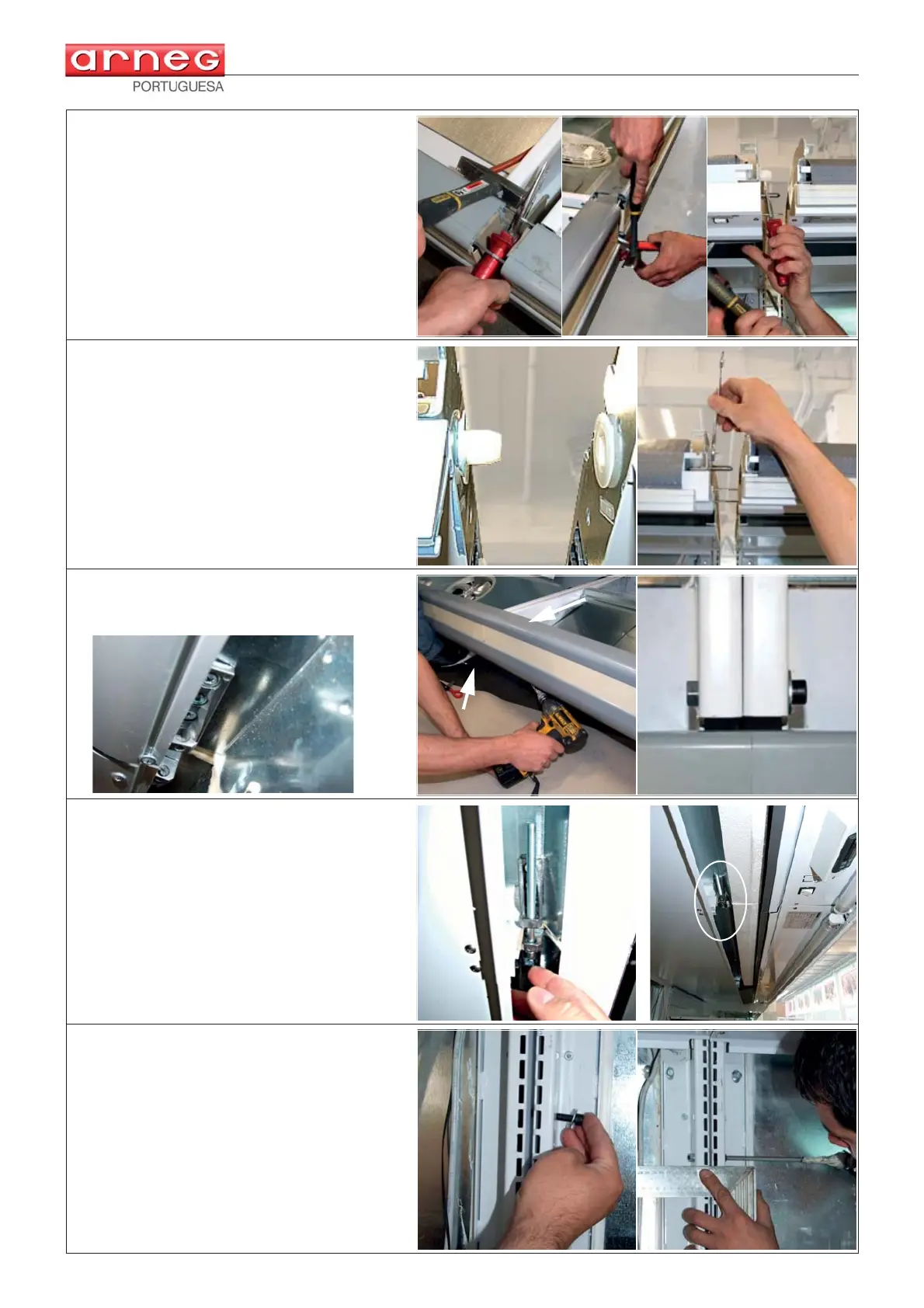 arneg

PORTUGUESA