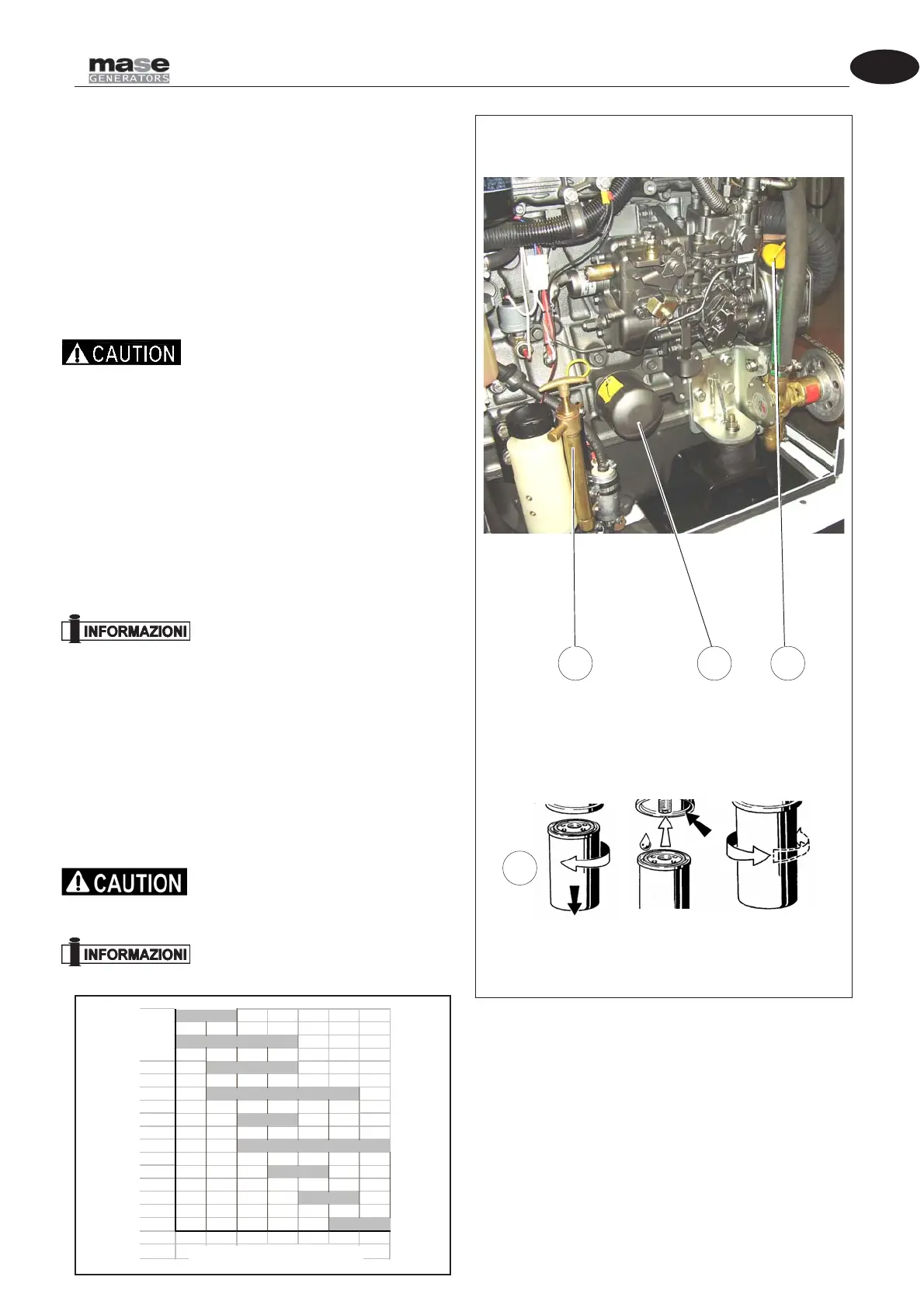 mase
GENERATORS

CAUTION

INFORMAZIONI

CAUTION

INFORMAZIONI